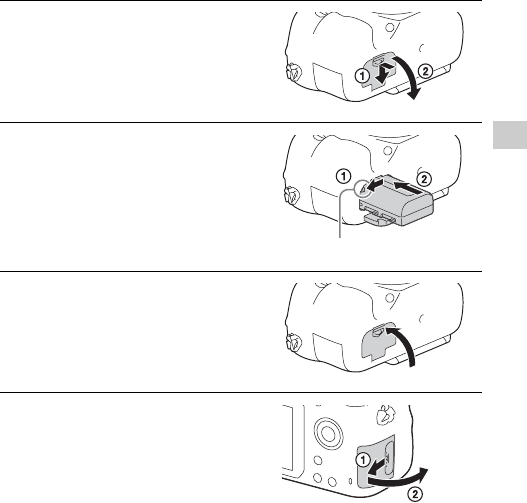 ①
②

①
②

①
②