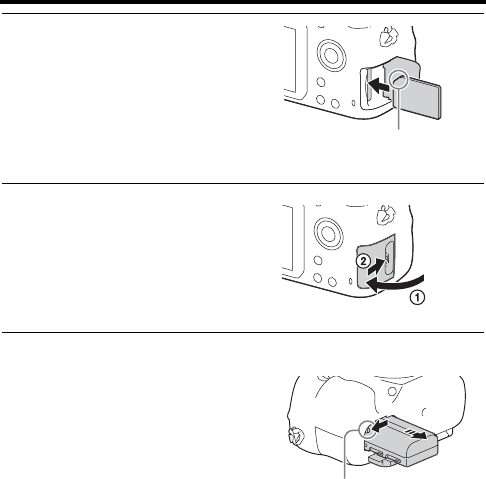 ②
①