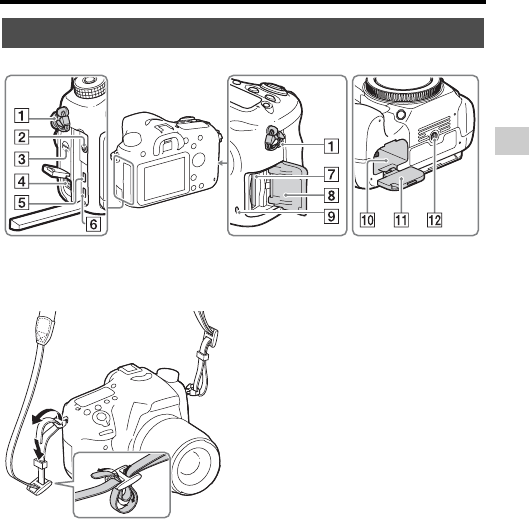 1
2
3
4
5
6
1
7
8
9
10
11
12