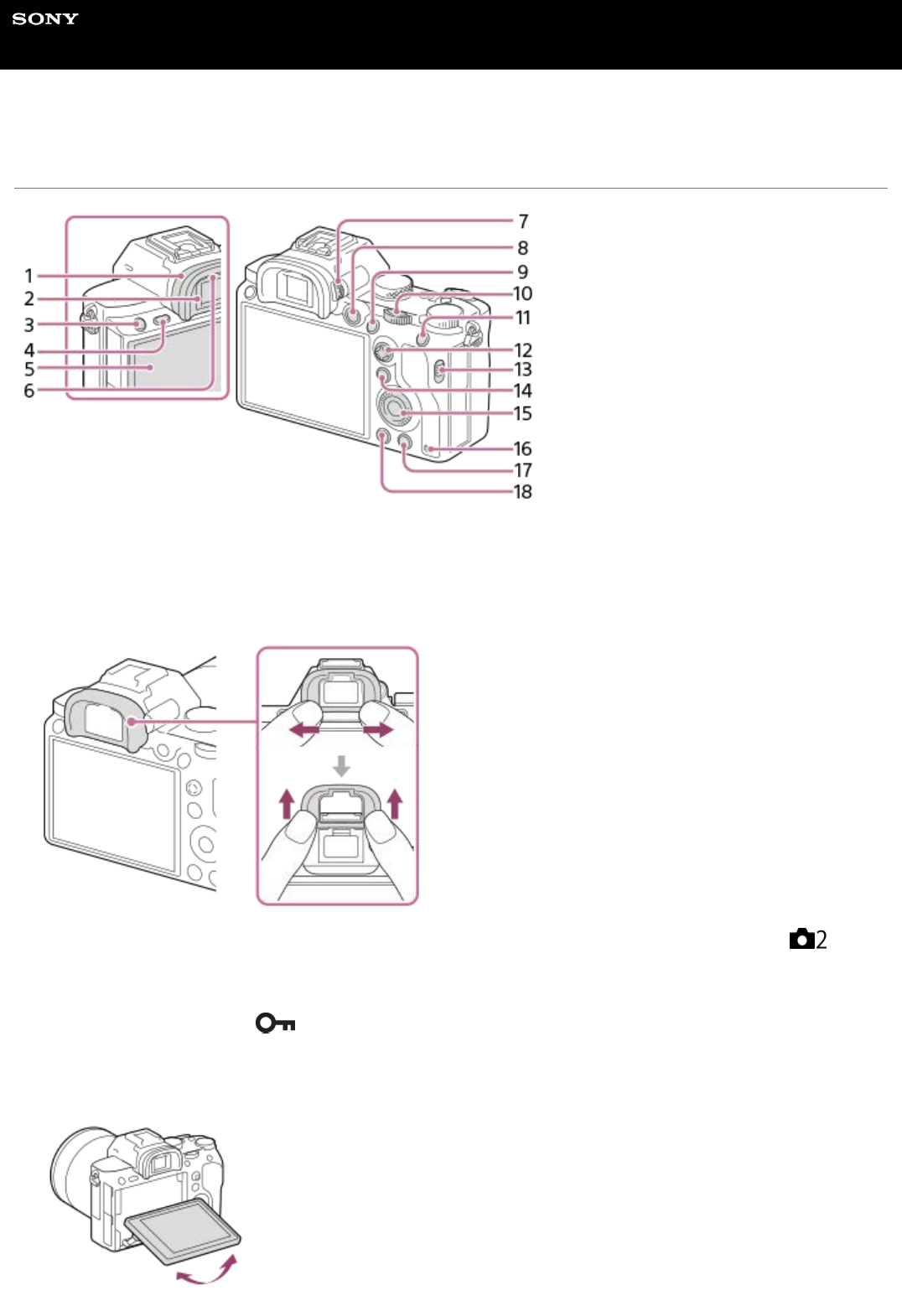 SONY

1
2
3
4
5
6
7
8
9
10
11
12
13
14
15
16
17
18

2