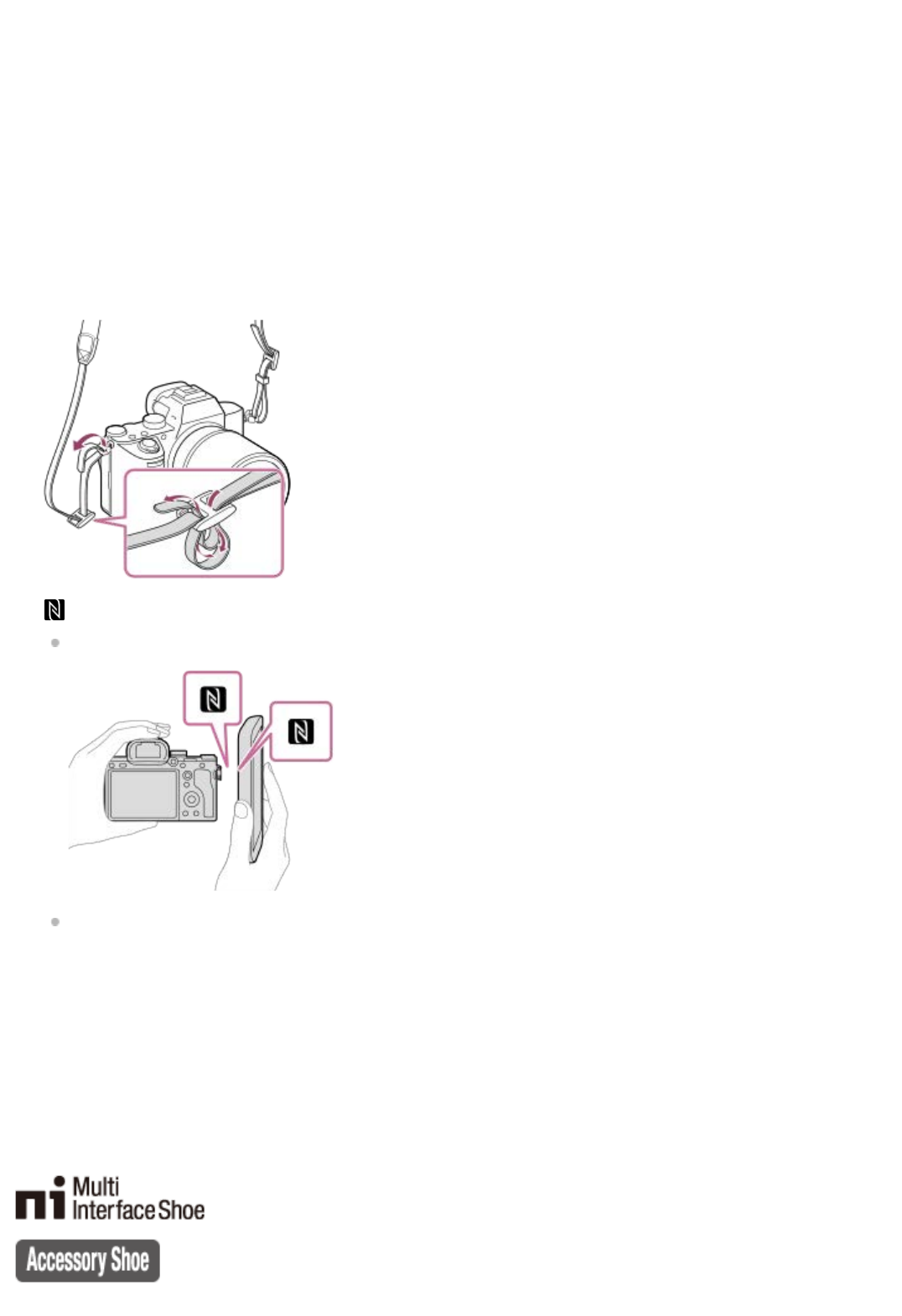 Multi Interface Shoe

Accessory Shoe