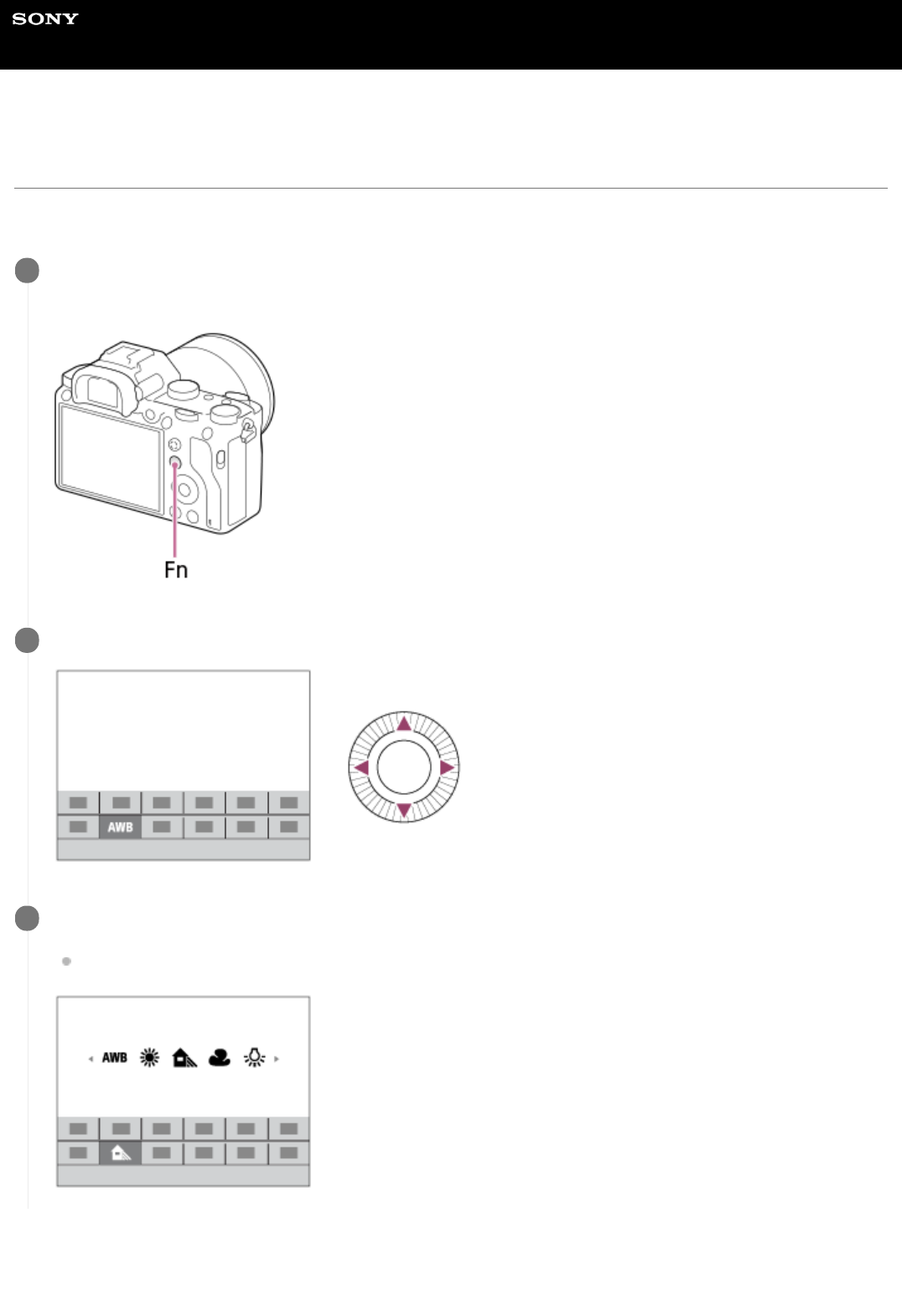 SONY

Fn

AWB

AWB