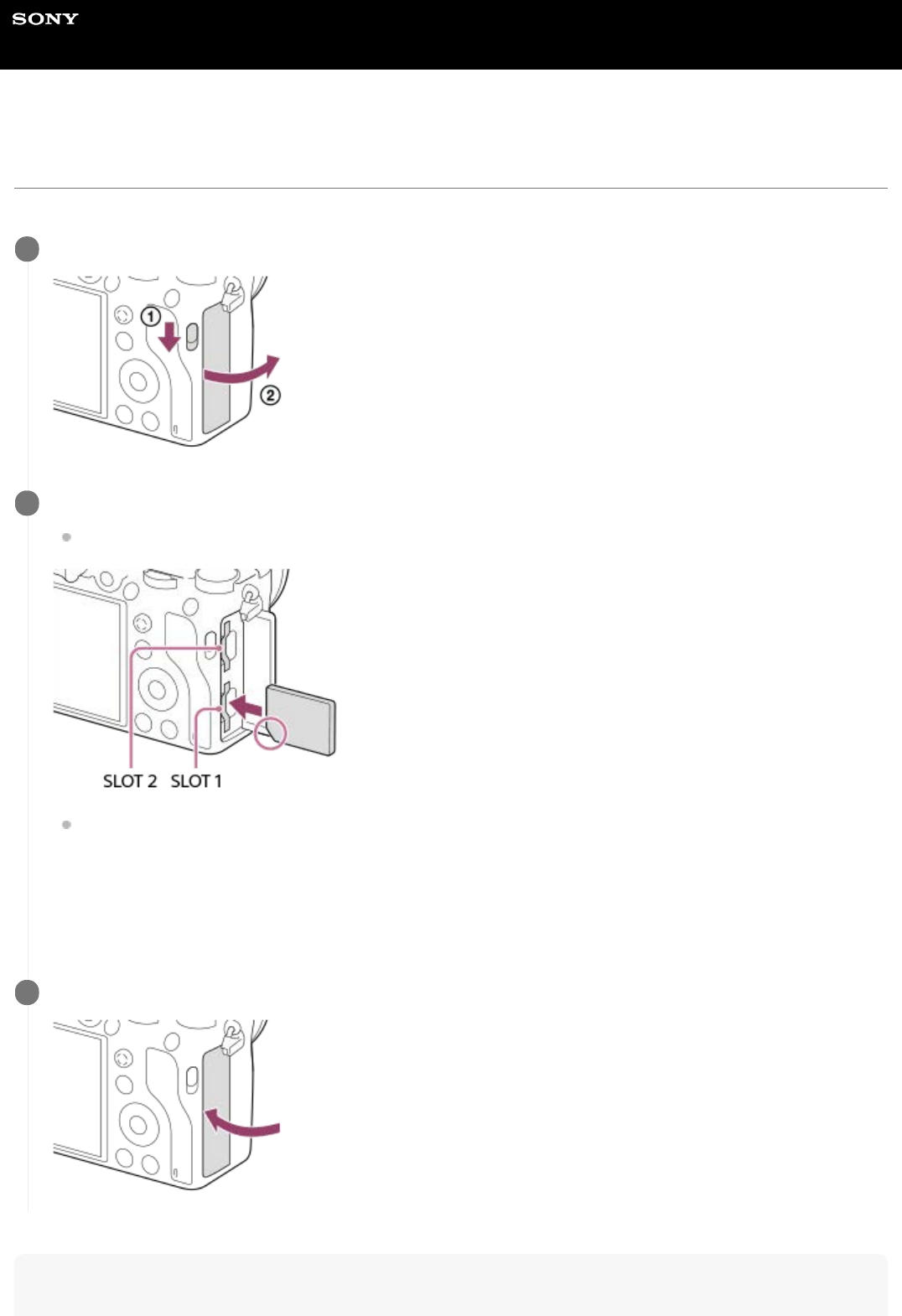 SONY

①
②

SLOT 2 SLOT 1