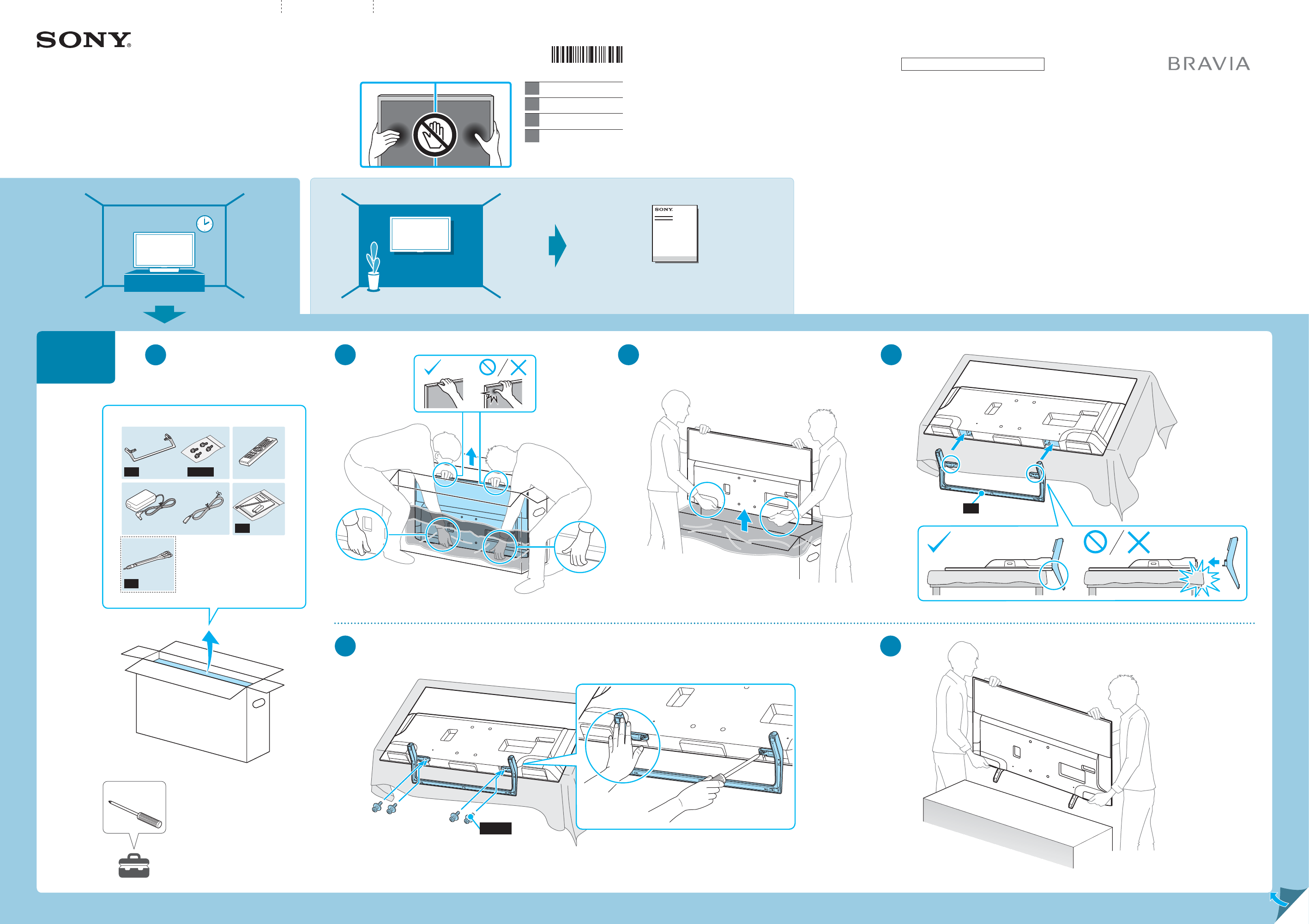 SONY

BRAVIA

SONY