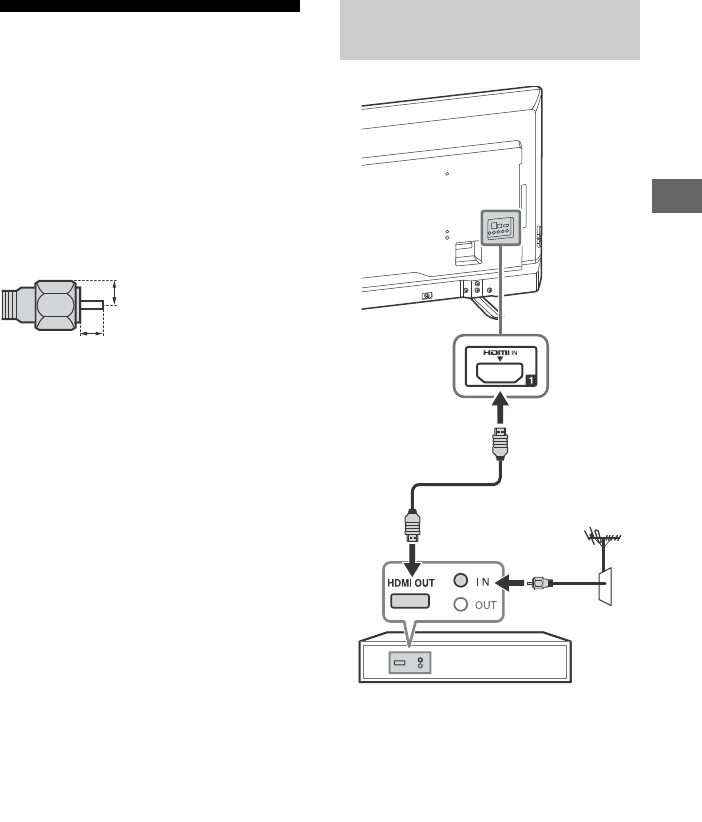 HDMI IN

1

HDMI OUT

IN

OUT