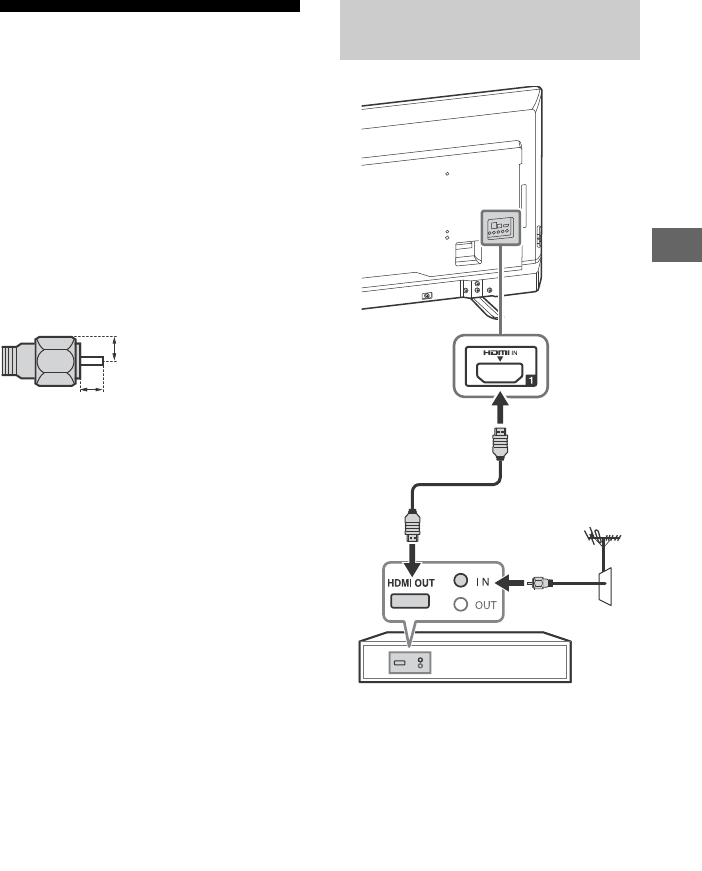 HDMI IN
1
HDMI OUT
IN
OUT