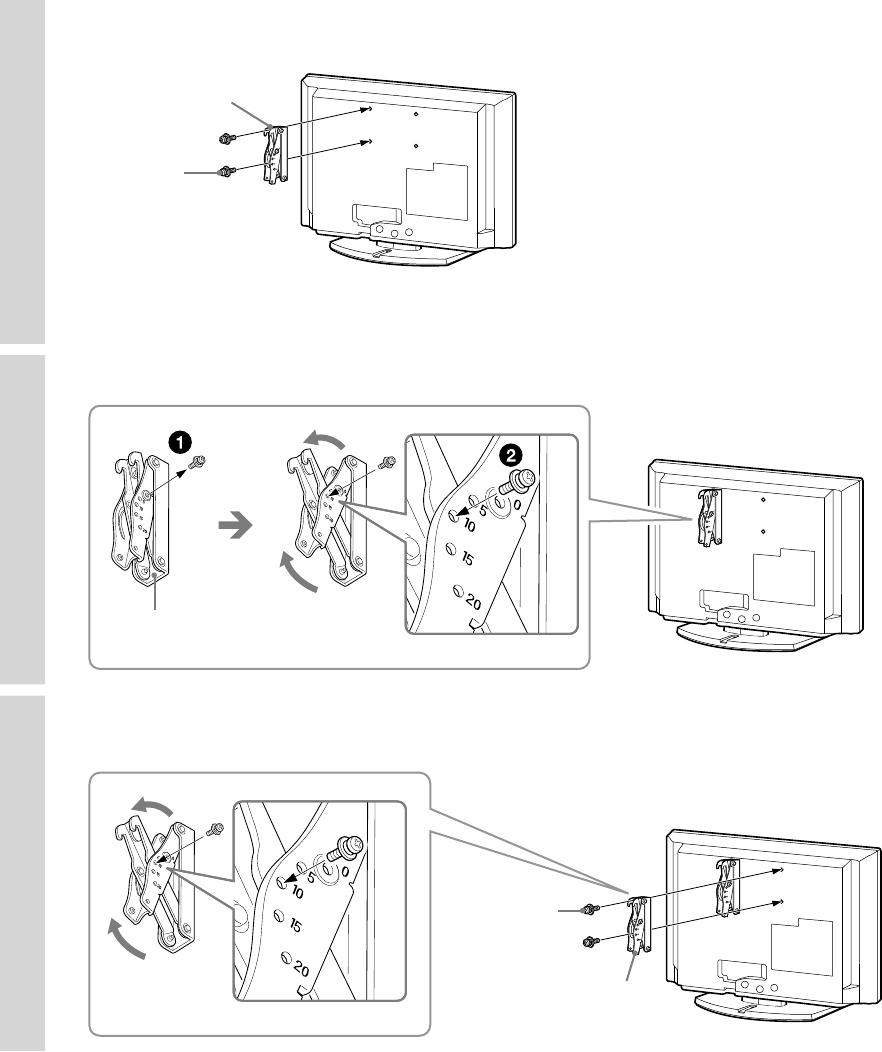 1

2

10
5
0
15
20

10
5
0
15
20