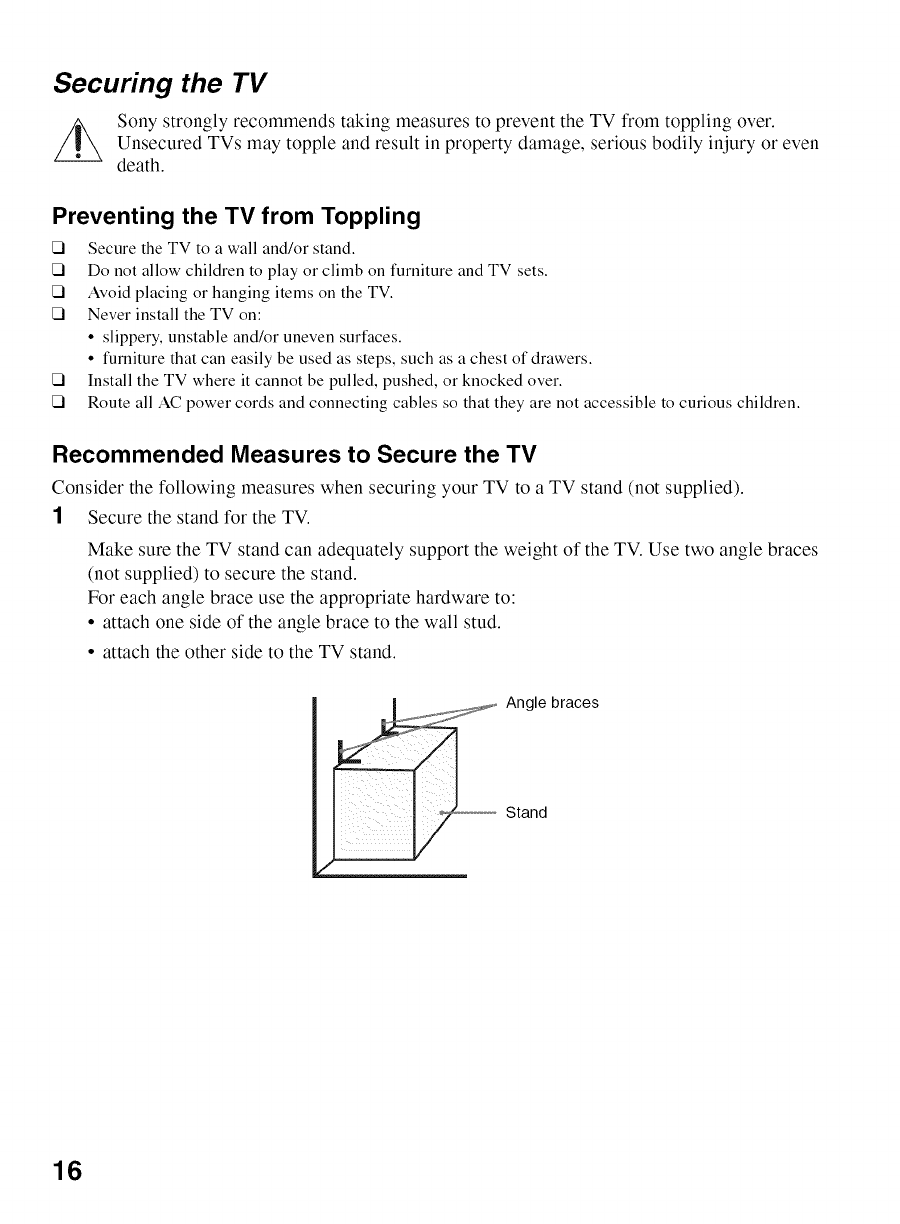 Securing the TV

Sony strongly recommends taking measures to prevent the TV from toppling over. Unsecured TVs may topple and result in property damage, serious bodily injury or even death.

Preventing the TV from Toppling

❑ Secure the TV to a wall and/or stand.
❑ Do not allow children to play or climb on furniture and TV sets.
❑ Avoid placing or hanging items on the TV.
❑ Never install the TV on:
• slippery, unstable and/or uneven surfaces.
• furniture that can easily be used as steps, such as a chest of drawers.
❑ Install the TV where it cannot be pulled, pushed, or knocked over.
❑ Route all AC power cords and connecting cables so that they are not accessible to curious children.

Recommended Measures to Secure the TV

Consider the following measures when securing your TV to a TV stand (not supplied).

1 Secure the stand for the TV.

Make sure the TV stand can adequately support the weight of the TV. Use two angle braces (not supplied) to secure the stand.
For each angle brace use the appropriate hardware to:
• attach one side of the angle brace to the wall stud.
• attach the other side to the TV stand.

Angle braces

Stand

16