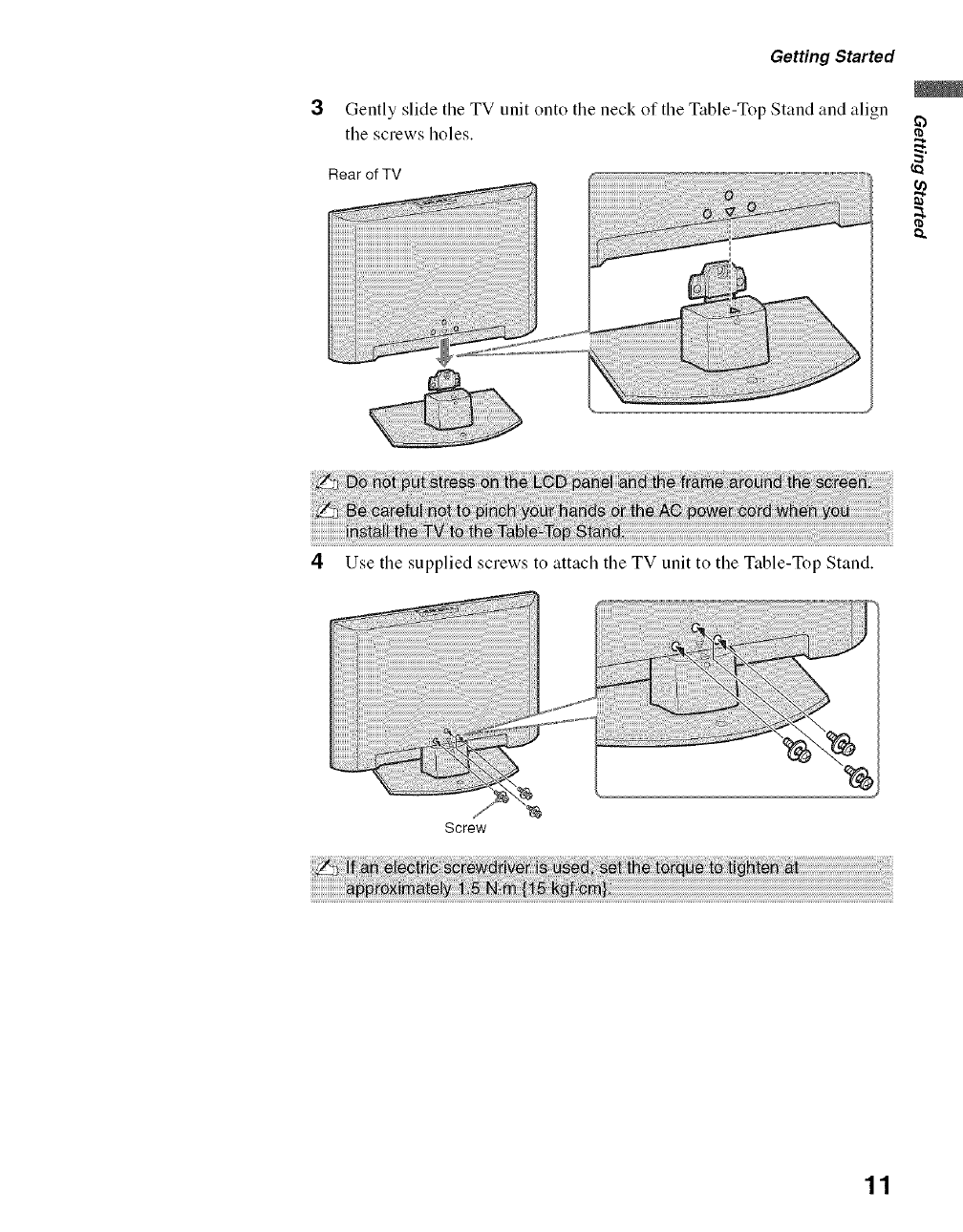 Getting Started

Getting Started

3 Gently slide the TV unit onto the neck of the Table-Top Stand and align the screws holes.

Rear of TV

Do not put stress on the LCD panel and the frame around the screen.

Be careful not to pinch your hands or the AC power cord when you install the TV to the Table-Top Stand.

4 Use the supplied screws to attach the TV unit to the Table-Top Stand.

Screw

If an electric screwdriver is used, set the torque to tighten at approximately 1.5 N·m {15 kgf·cm}.

11