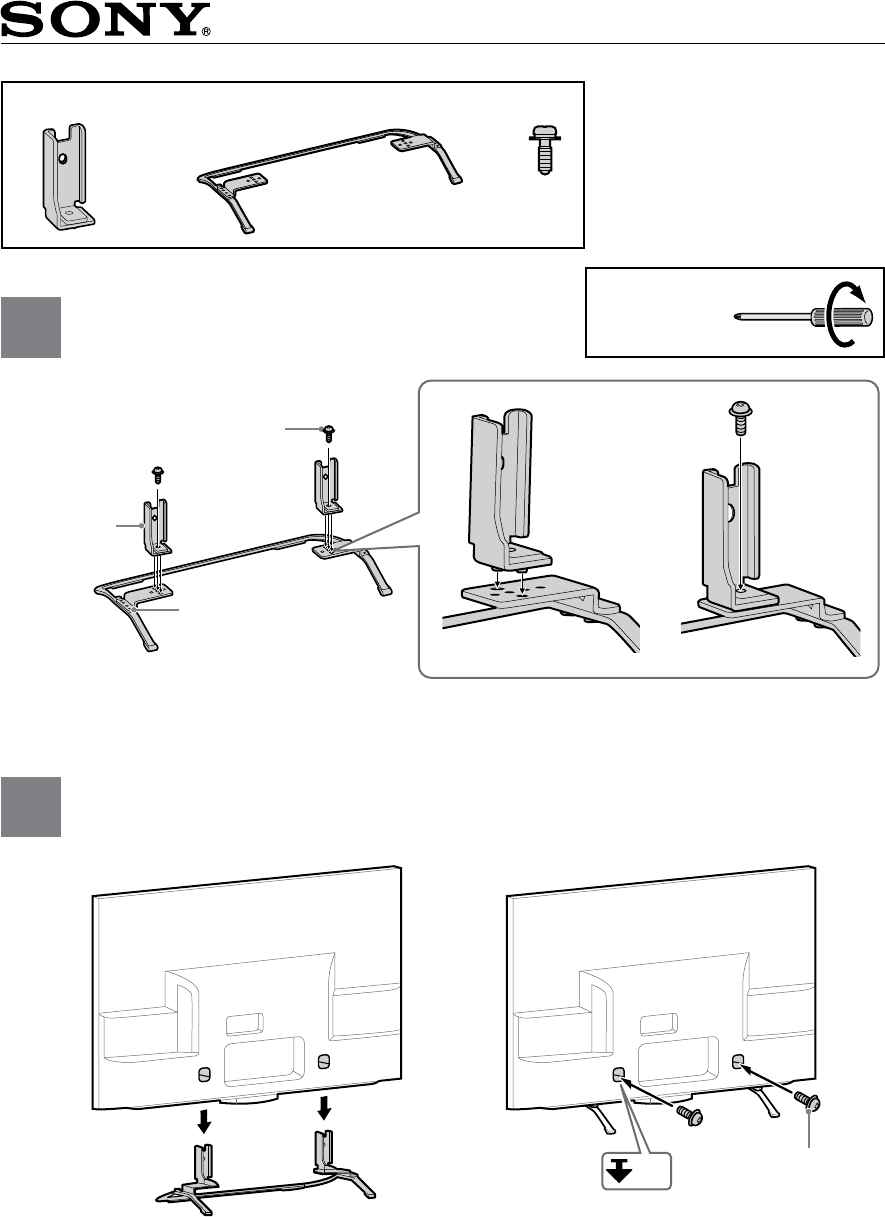 SONY®