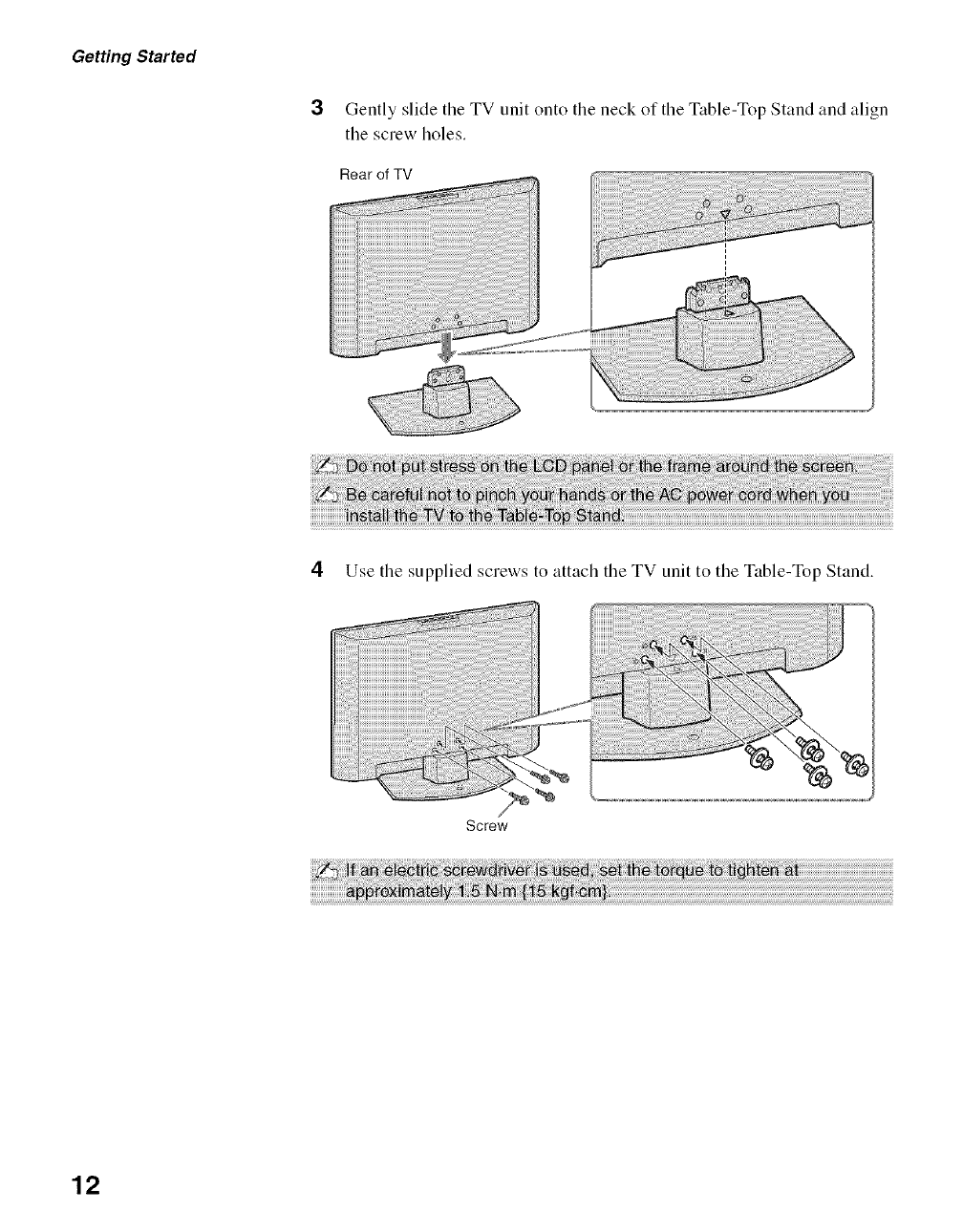 Getting Started

3 Gently slide the TV unit onto the neck of the Table-Top Stand and align the screw holes.

Rear of TV

Do not put stress on the LCD panel or the frame around the screen.

Be careful not to pinch your hands or the AC power cord when you install the TV to the Table-Top Stand.

4 Use the supplied screws to attach the TV unit to the Table-Top Stand.

Screw

If an electric screwdriver is used, set the torque to tighten at approximately 1.5 N·m {15 kgf·cm}.

12