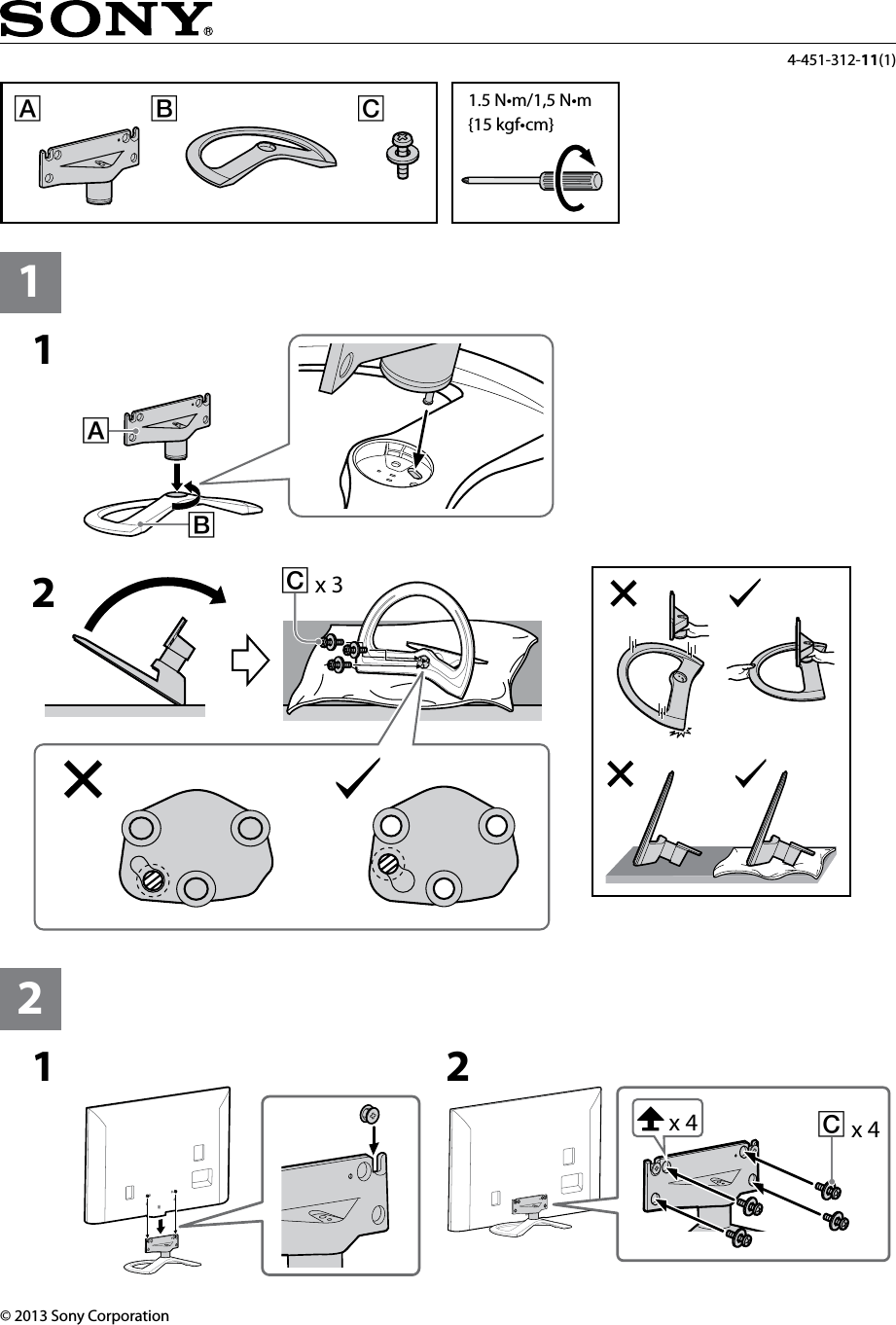 SONY®

4-451-312-11(1)

A B C

1.5 N•m/1,5 N•m
{15 kgf•cm}

1

1

A

B

2

C x 3

2

1

2

x 4

C x 4

© 2013 Sony Corporation