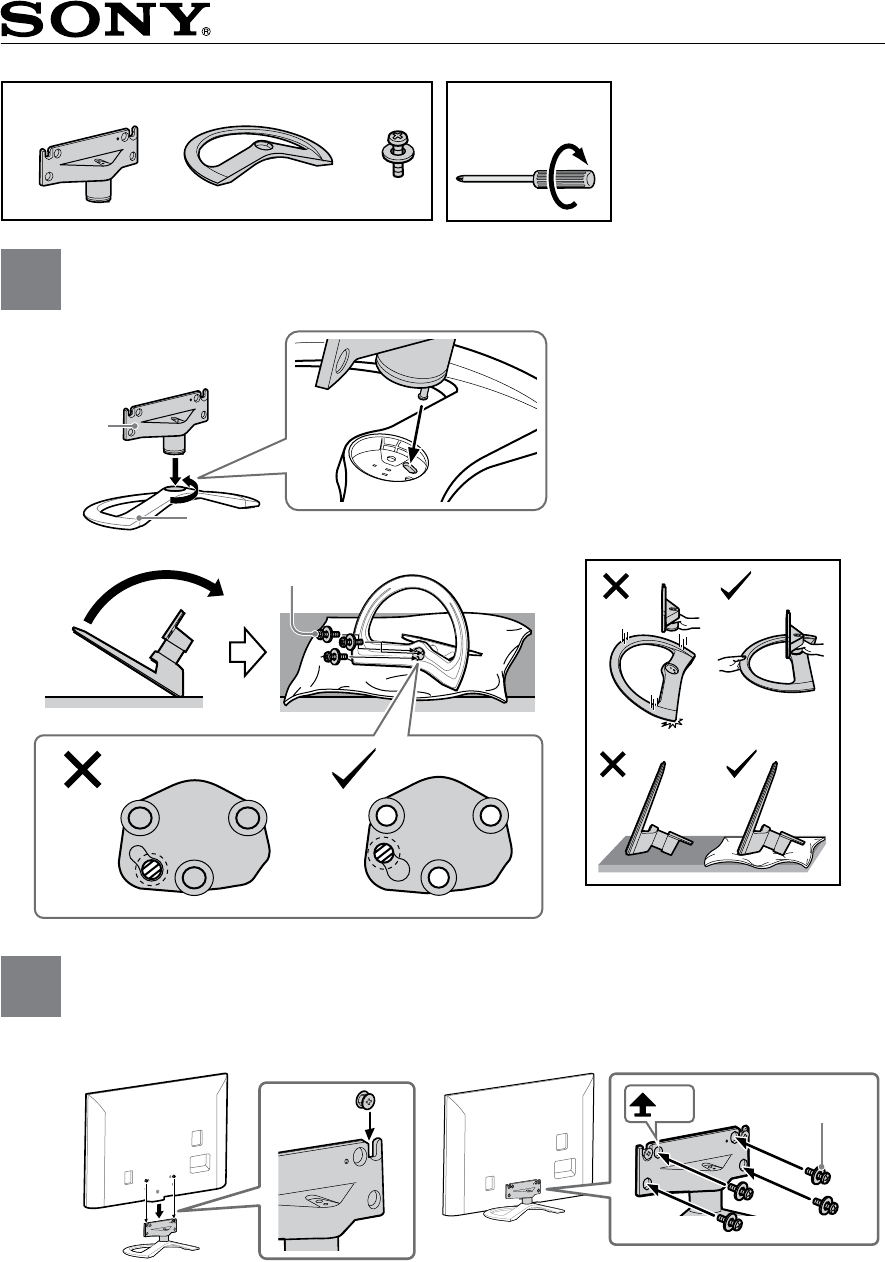 SONY®