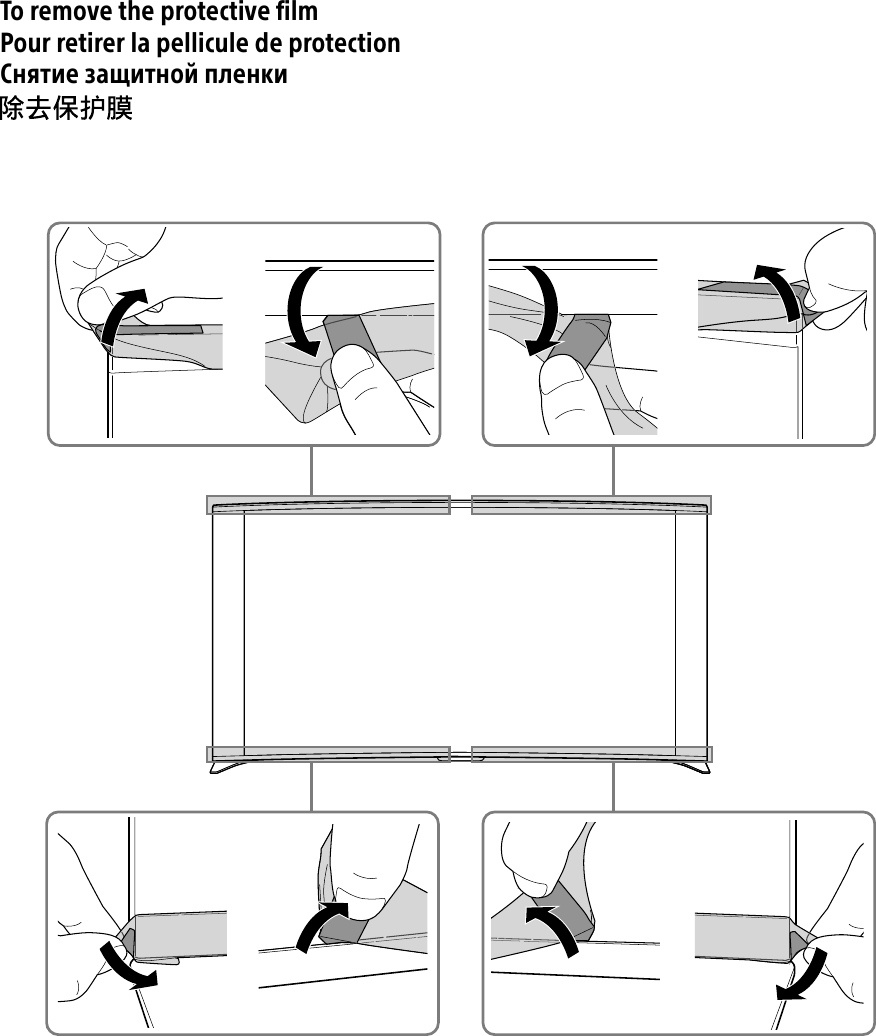 To remove the protective film
Pour retirer la pellicule de protection
Снятие защитной пленки
除去保护膜