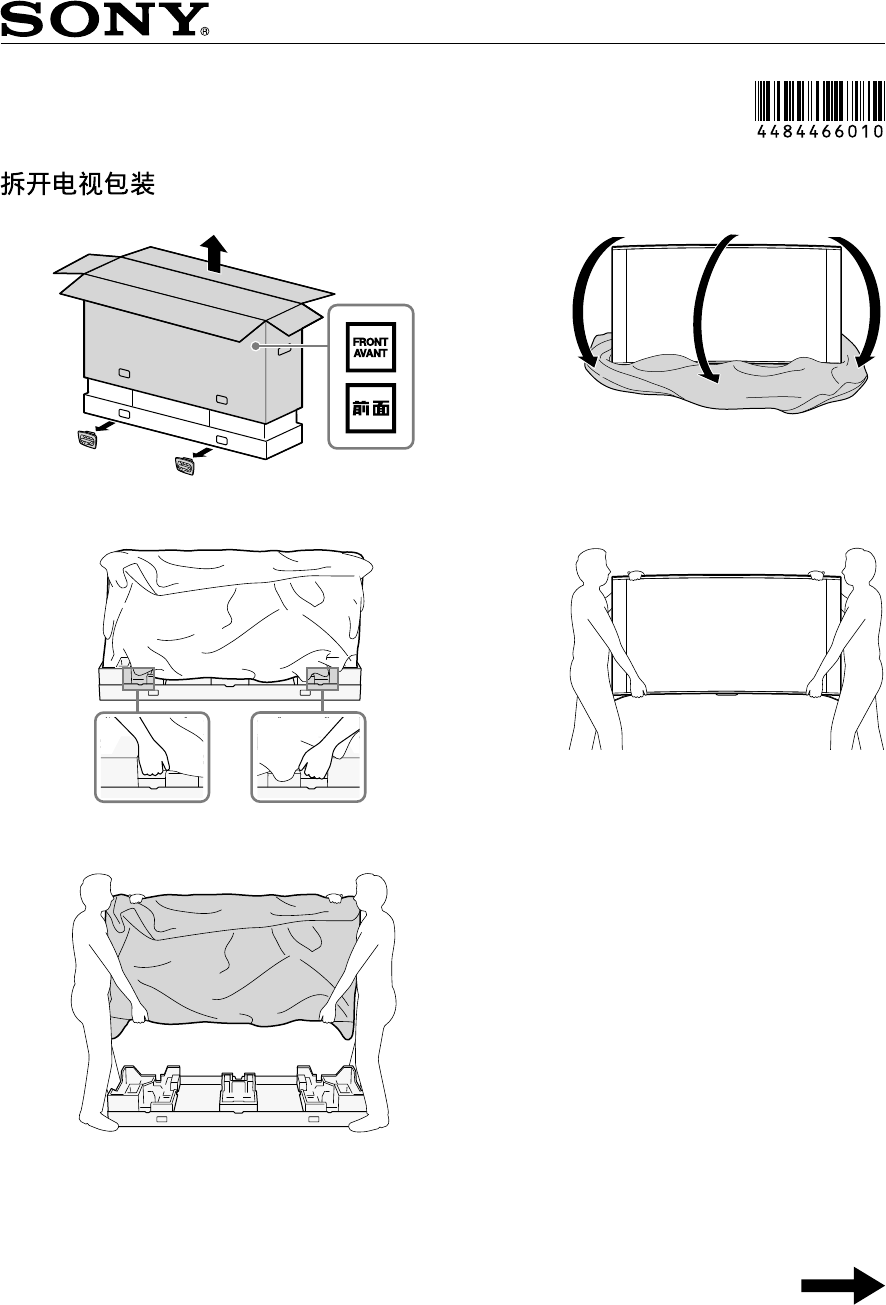 SONY®

4484466010

拆开电视包装

FRONT
AVANT

前面