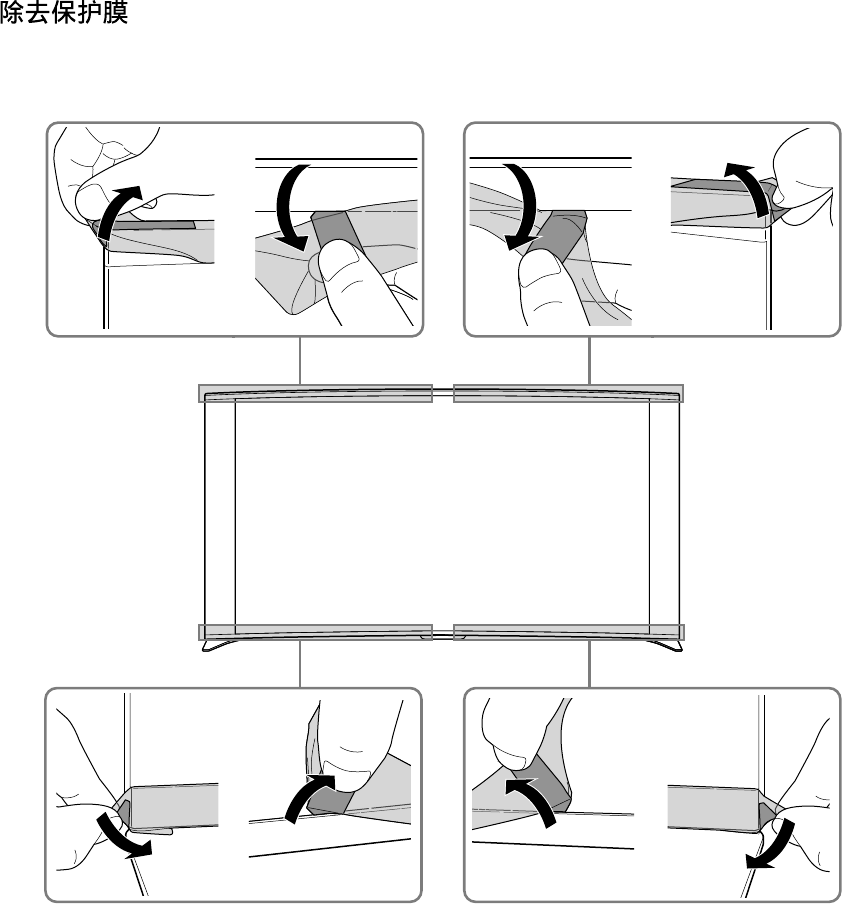 除去保护膜