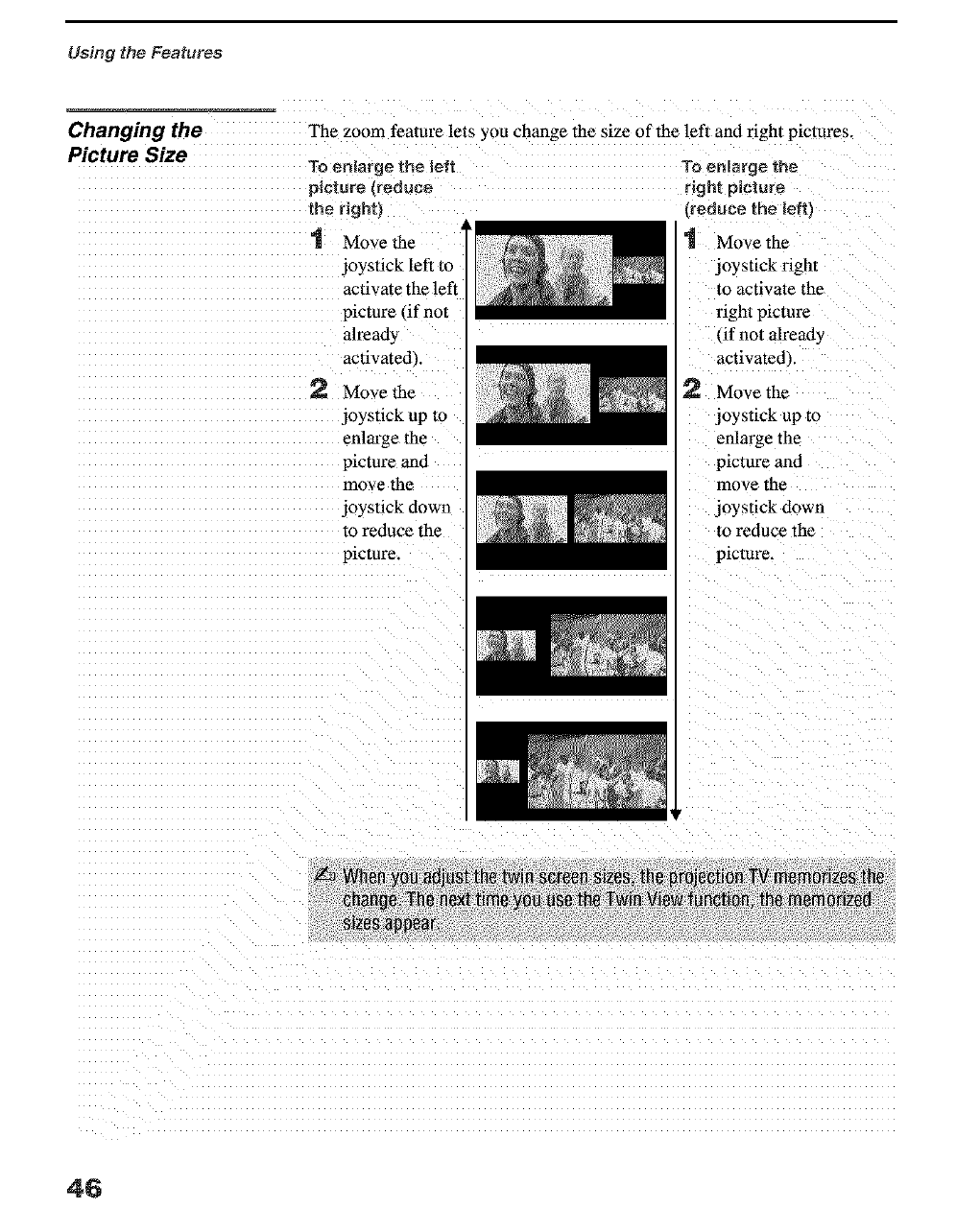 Using the Features

Changing the Picture Size

The zoom feature lets you change the size of the left and right pictures.

To enlarge the left picture (reduce the right)

1 Move the joystick left to activate the left picture (if not already activated).

2 Move the joystick up to enlarge the picture and move the joystick down to reduce the picture.

To enlarge the right picture (reduce the left)

1 Move the joystick right to activate the right picture (if not already activated).

2 Move the joystick up to enlarge the picture and move the joystick down to reduce the picture.

When you adjust the twin screen sizes, the projection TV memorizes the change. The next time you use the Twin View function, the memorized sizes appear.

46