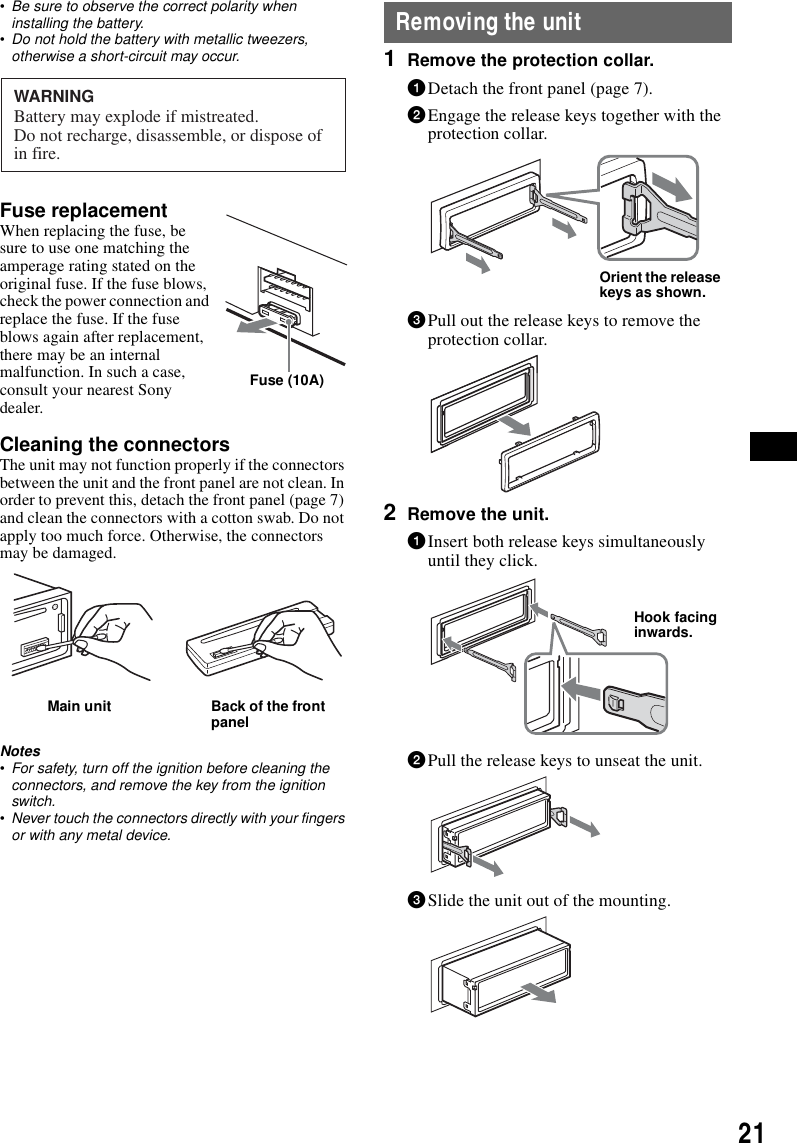 • Be sure to observe the correct polarity when installing the battery.
• Do not hold the battery with metallic tweezers, otherwise a short-circuit may occur.

WARNING
Battery may explode if mistreated.
Do not recharge, disassemble, or dispose of in fire.

Fuse replacement
When replacing the fuse, be sure to use one matching the amperage rating stated on the original fuse. If the fuse blows, check the power connection and replace the fuse. If the fuse blows again after replacement, there may be an internal malfunction. In such a case, consult your nearest Sony dealer.

Fuse (10A)

Cleaning the connectors
The unit may not function properly if the connectors between the unit and the front panel are not clean. In order to prevent this, detach the front panel (page 7) and clean the connectors with a cotton swab. Do not apply too much force. Otherwise, the connectors may be damaged.

Main unit

Back of the front panel

Notes
• For safety, turn off the ignition before cleaning the connectors, and remove the key from the ignition switch.
• Never touch the connectors directly with your fingers or with any metal device.

Removing the unit

1 Remove the protection collar.
1 Detach the front panel (page 7).
2 Engage the release keys together with the protection collar.

Orient the release keys as shown.

3 Pull out the release keys to remove the protection collar.

2 Remove the unit.
1 Insert both release keys simultaneously until they click.

Hook facing inwards.

2 Pull the release keys to unseat the unit.

3 Slide the unit out of the mounting.

21