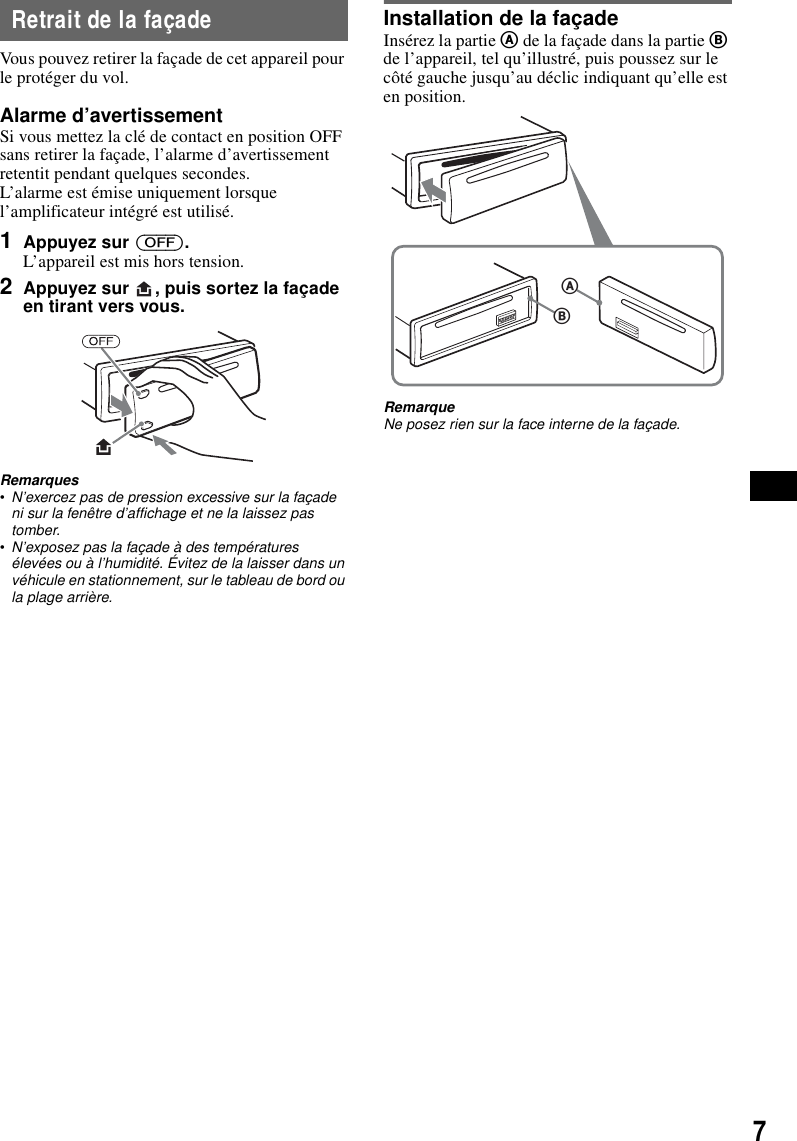 Retrait de la façade

Vous pouvez retirer la façade de cet appareil pour le protéger du vol.

Alarme d'avertissement

Si vous mettez la clé de contact en position OFF sans retirer la façade, l'alarme d'avertissement retentit pendant quelques secondes.
L'alarme est émise uniquement lorsque l'amplificateur intégré est utilisé.

1 Appuyez sur (OFF).
L'appareil est mis hors tension.

2 Appuyez sur ⏏, puis sortez la façade en tirant vers vous.

OFF

⏏

Remarques
• N'exercez pas de pression excessive sur la façade ni sur la fenêtre d'affichage et ne la laissez pas tomber.
• N'exposez pas la façade à des températures élevées ou à l'humidité. Évitez de la laisser dans un véhicule en stationnement, sur le tableau de bord ou la plage arrière.

Installation de la façade

Insérez la partie Ⓐ de la façade dans la partie Ⓑ de l'appareil, tel qu'illustré, puis poussez sur le côté gauche jusqu'au déclic indiquant qu'elle est en position.

A

B

Remarque
Ne posez rien sur la face interne de la façade.

7