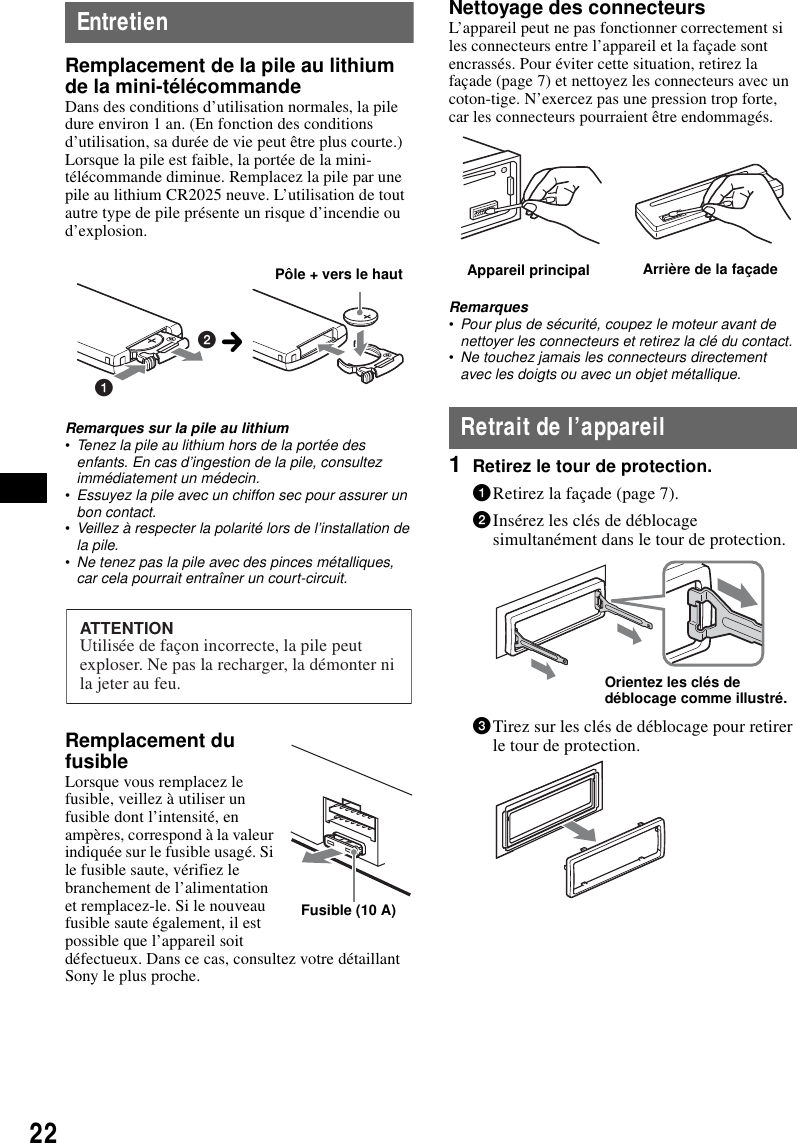 Entretien

Remplacement de la pile au lithium de la mini-télécommande

Dans des conditions d'utilisation normales, la pile dure environ 1 an. (En fonction des conditions d'utilisation, sa durée de vie peut être plus courte.) Lorsque la pile est faible, la portée de la mini-télécommande diminue. Remplacez la pile par une pile au lithium CR2025 neuve. L'utilisation de tout autre type de pile présente un risque d'incendie ou d'explosion.

Pôle + vers le haut

2

1

Remarques sur la pile au lithium

• Tenez la pile au lithium hors de la portée des enfants. En cas d'ingestion de la pile, consultez immédiatement un médecin.
• Essuyez la pile avec un chiffon sec pour assurer un bon contact.
• Veillez à respecter la polarité lors de l'installation de la pile.
• Ne tenez pas la pile avec des pinces métalliques, car cela pourrait entraîner un court-circuit.

ATTENTION
Utilisée de façon incorrecte, la pile peut exploser. Ne pas la recharger, la démonter ni la jeter au feu.

Remplacement du fusible

Lorsque vous remplacez le fusible, veillez à utiliser un fusible dont l'intensité, en ampères, correspond à la valeur indiquée sur le fusible usagé. Si le fusible saute, vérifiez le branchement de l'alimentation et remplacez-le. Si le nouveau fusible saute également, il est possible que l'appareil soit défectueux. Dans ce cas, consultez votre détaillant Sony le plus proche.

Fusible (10 A)

Nettoyage des connecteurs

L'appareil peut ne pas fonctionner correctement si les connecteurs entre l'appareil et la façade sont encrassés. Pour éviter cette situation, retirez la façade (page 7) et nettoyez les connecteurs avec un coton-tige. N'exercez pas une pression trop forte, car les connecteurs pourraient être endommagés.

Appareil principal

Arrière de la façade

Remarques

• Pour plus de sécurité, coupez le moteur avant de nettoyer les connecteurs et retirez la clé du contact.
• Ne touchez jamais les connecteurs directement avec les doigts ou avec un objet métallique.

Retrait de l'appareil

1 Retirez le tour de protection.

1 Retirez la façade (page 7).

2 Insérez les clés de déblocage simultanément dans le tour de protection.

Orientez les clés de déblocage comme illustré.

3 Tirez sur les clés de déblocage pour retirer le tour de protection.

22