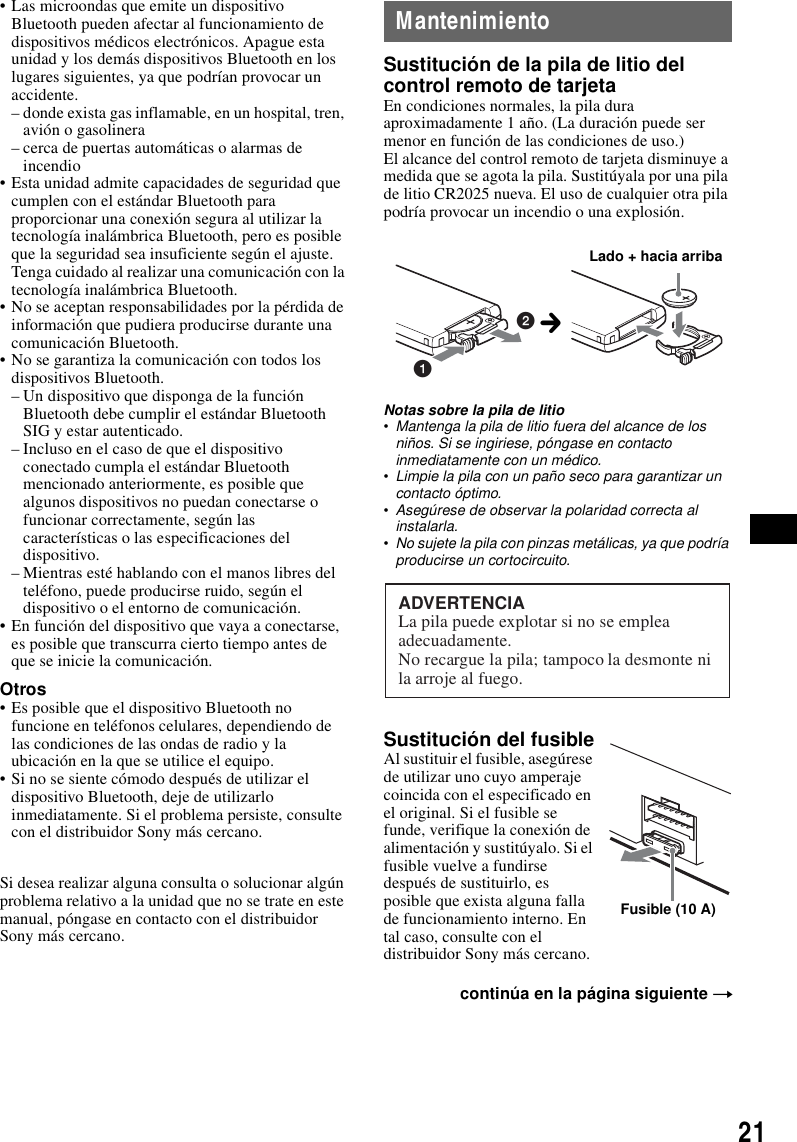 • Las microondas que emite un dispositivo Bluetooth pueden afectar al funcionamiento de dispositivos médicos electrónicos. Apague esta unidad y los demás dispositivos Bluetooth en los lugares siguientes, ya que podrían provocar un accidente.
– donde exista gas inflamable, en un hospital, tren, avión o gasolinera
– cerca de puertas automáticas o alarmas de incendio
• Esta unidad admite capacidades de seguridad que cumplen con el estándar Bluetooth para proporcionar una conexión segura al utilizar la tecnología inalámbrica Bluetooth, pero es posible que la seguridad sea insuficiente según el ajuste. Tenga cuidado al realizar una comunicación con la tecnología inalámbrica Bluetooth.
• No se aceptan responsabilidades por la pérdida de información que pudiera producirse durante una comunicación Bluetooth.
• No se garantiza la comunicación con todos los dispositivos Bluetooth.
– Un dispositivo que disponga de la función Bluetooth debe cumplir el estándar Bluetooth SIG y estar autenticado.
– Incluso en el caso de que el dispositivo conectado cumpla el estándar Bluetooth mencionado anteriormente, es posible que algunos dispositivos no puedan conectarse o funcionar correctamente, según las características o las especificaciones del dispositivo.
– Mientras esté hablando con el manos libres del teléfono, puede producirse ruido, según el dispositivo o el entorno de comunicación.
• En función del dispositivo que vaya a conectarse, es posible que transcurra cierto tiempo antes de que se inicie la comunicación.

Otros
• Es posible que el dispositivo Bluetooth no funcione en teléfonos celulares, dependiendo de las condiciones de las ondas de radio y la ubicación en la que se utilice el equipo.
• Si no se siente cómodo después de utilizar el dispositivo Bluetooth, deje de utilizarlo inmediatamente. Si el problema persiste, consulte con el distribuidor Sony más cercano.

Si desea realizar alguna consulta o solucionar algún problema relativo a la unidad que no se trate en este manual, póngase en contacto con el distribuidor Sony más cercano.

Mantenimiento

Sustitución de la pila de litio del control remoto de tarjeta
En condiciones normales, la pila dura aproximadamente 1 año. (La duración puede ser menor en función de las condiciones de uso.)
El alcance del control remoto de tarjeta disminuye a medida que se agota la pila. Sustitúyala por una pila de litio CR2025 nueva. El uso de cualquier otra pila podría provocar un incendio o una explosión.

Lado + hacia arriba

1 2

Notas sobre la pila de litio
• Mantenga la pila de litio fuera del alcance de los niños. Si se ingiriese, póngase en contacto inmediatamente con un médico.
• Limpie la pila con un paño seco para garantizar un contacto óptimo.
• Asegúrese de observar la polaridad correcta al instalarla.
• No sujete la pila con pinzas metálicas, ya que podría producirse un cortocircuito.

ADVERTENCIA
La pila puede explotar si no se emplea adecuadamente.
No recargue la pila; tampoco la desmonte ni la arroje al fuego.

Sustitución del fusible
Al sustituir el fusible, asegúrese de utilizar uno cuyo amperaje coincida con el especificado en el original. Si el fusible se funde, verifique la conexión de alimentación y sustitúyalo. Si el fusible vuelve a fundirse después de sustituirlo, es posible que exista alguna falla de funcionamiento interno. En tal caso, consulte con el distribuidor Sony más cercano.

Fusible (10 A)

continúa en la página siguiente →

21