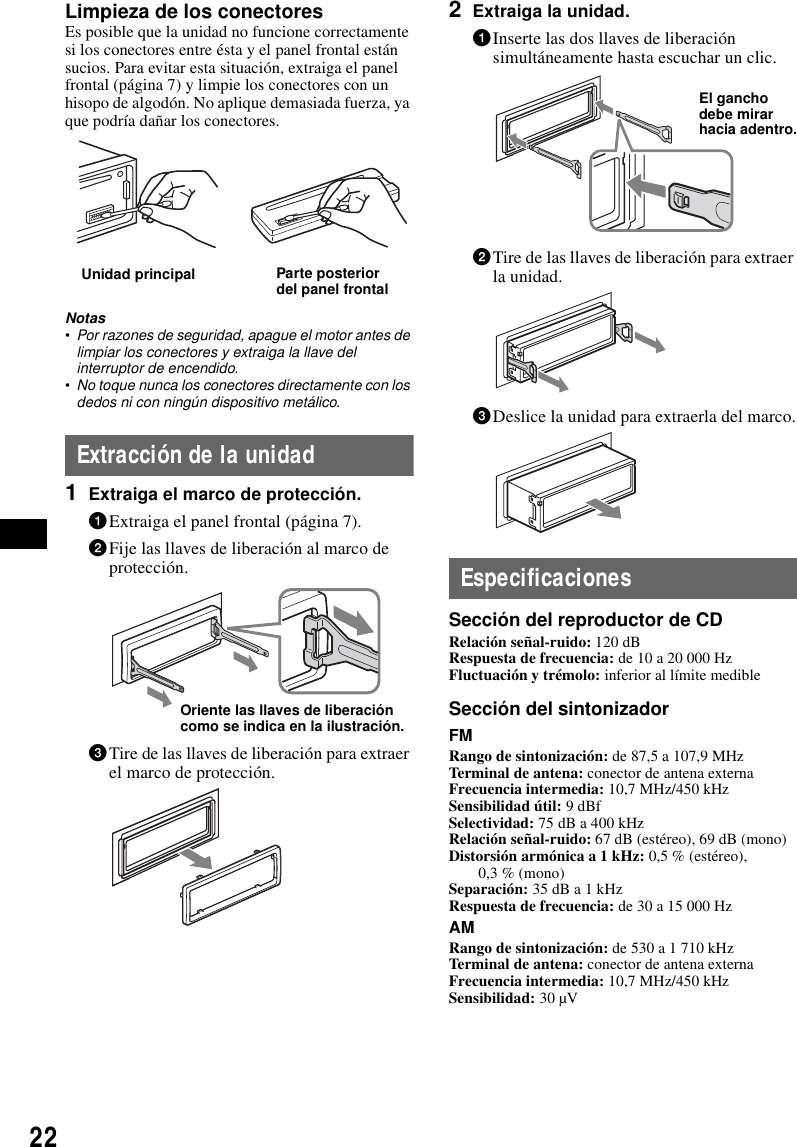 Limpieza de los conectores

Es posible que la unidad no funcione correctamente si los conectores entre ésta y el panel frontal están sucios. Para evitar esta situación, extraiga el panel frontal (página 7) y limpie los conectores con un hisopo de algodón. No aplique demasiada fuerza, ya que podría dañar los conectores.

Unidad principal

Parte posterior del panel frontal

Notas

• Por razones de seguridad, apague el motor antes de limpiar los conectores y extraiga la llave del interruptor de encendido.

• No toque nunca los conectores directamente con los dedos ni con ningún dispositivo metálico.

Extracción de la unidad

1 Extraiga el marco de protección.

1 Extraiga el panel frontal (página 7).

2 Fije las llaves de liberación al marco de protección.

Oriente las llaves de liberación como se indica en la ilustración.

3 Tire de las llaves de liberación para extraer el marco de protección.

2 Extraiga la unidad.

1 Inserte las dos llaves de liberación simultáneamente hasta escuchar un clic.

El gancho debe mirar hacia adentro.

2 Tire de las llaves de liberación para extraer la unidad.

3 Deslice la unidad para extraerla del marco.

Especificaciones

Sección del reproductor de CD

Relación señal-ruido: 120 dB
Respuesta de frecuencia: de 10 a 20 000 Hz
Fluctuación y trémolo: inferior al límite medible

Sección del sintonizador

FM

Rango de sintonización: de 87,5 a 107,9 MHz
Terminal de antena: conector de antena externa
Frecuencia intermedia: 10,7 MHz/450 kHz
Sensibilidad útil: 9 dBf
Selectividad: 75 dB a 400 kHz
Relación señal-ruido: 67 dB (estéreo), 69 dB (mono)
Distorsión armónica a 1 kHz: 0,5 % (estéreo), 0,3 % (mono)
Separación: 35 dB a 1 kHz
Respuesta de frecuencia: de 30 a 15 000 Hz

AM

Rango de sintonización: de 530 a 1 710 kHz
Terminal de antena: conector de antena externa
Frecuencia intermedia: 10,7 MHz/450 kHz
Sensibilidad: 30 µV

22