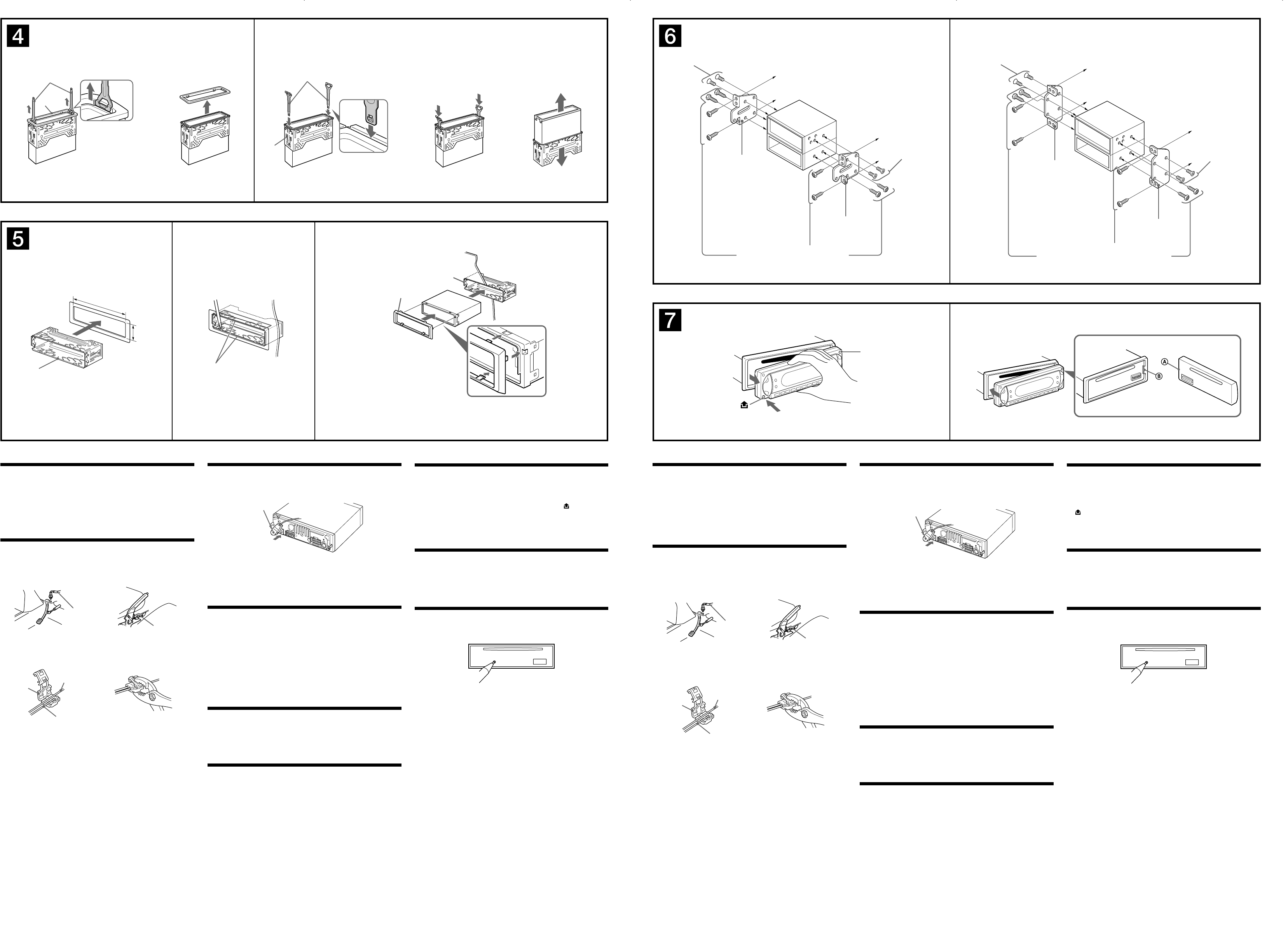 4

5

6

7

A

B