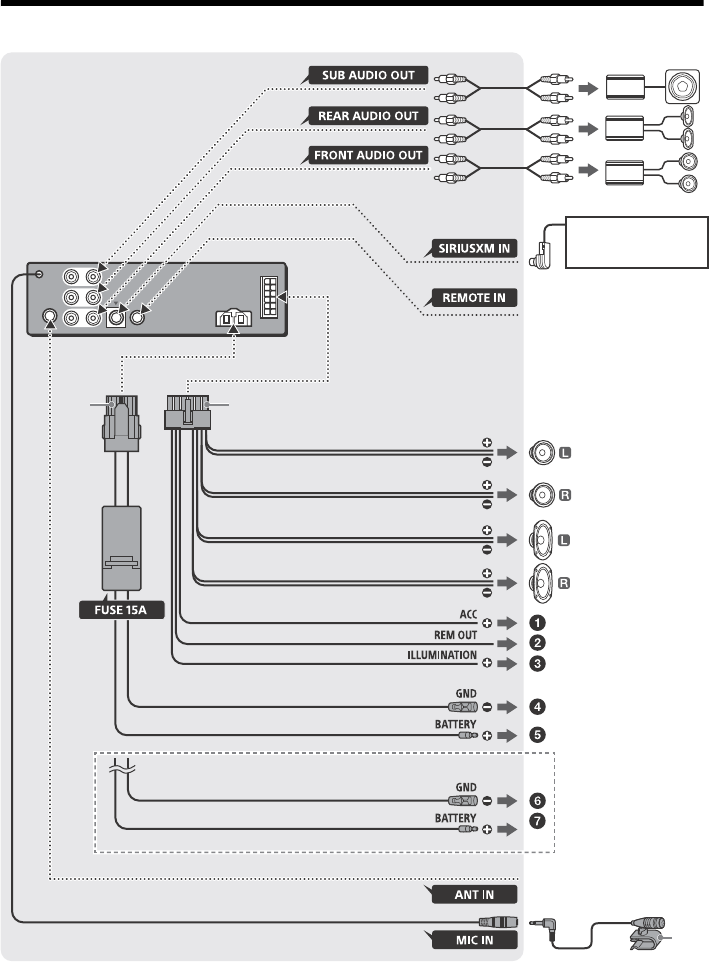 SUB AUDIO OUT
REAR AUDIO OUT
FRONT AUDIO OUT
SIRIUSXM IN
REMOTE IN
L
R
L
R
FUSE 15A
ACC
1
REM OUT
2
ILLUMINATION
3
GND
4
BATTERY
5
GND
6
BATTERY
7
ANT IN
MIC IN