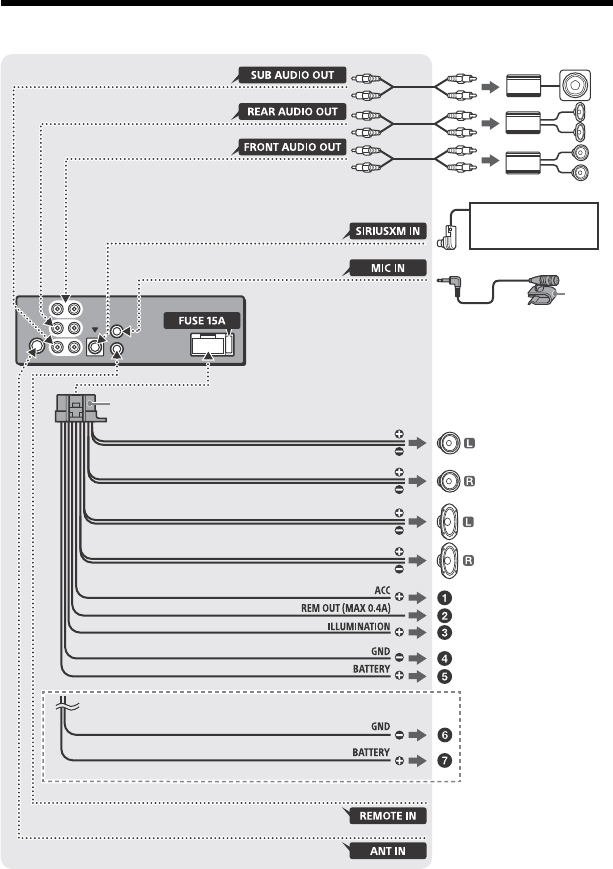 SUB AUDIO OUT
REAR AUDIO OUT
FRONT AUDIO OUT
SIRIUSXM IN
MIC IN
FUSE 15A
L
R
L
R
ACC
1
REM OUT (MAX 0.4A)
2
ILLUMINATION
3
GND
4
BATTERY
5
GND
6
BATTERY
7
REMOTE IN
ANT IN