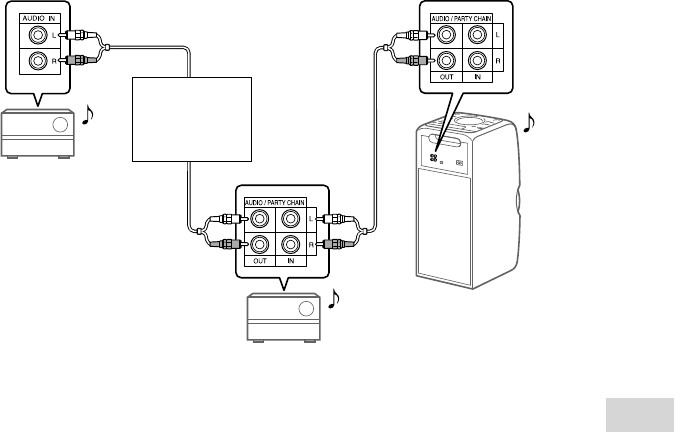 AUDIO IN
L
R

AUDIO / PARTY CHAIN
L
R
OUT
IN

AUDIO / PARTY CHAIN
L
R
OUT
IN