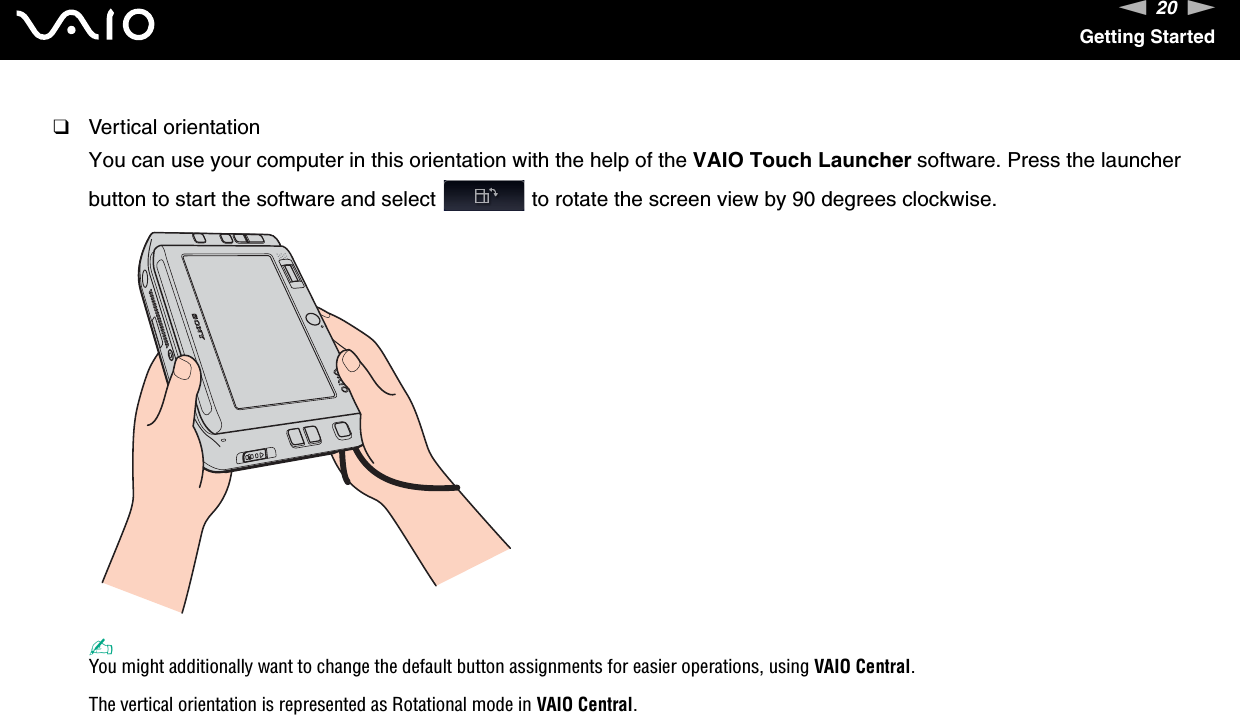 VAIO

20

Getting Started

❑ Vertical orientation
You can use your computer in this orientation with the help of the VAIO Touch Launcher software. Press the launcher button to start the software and select  to rotate the screen view by 90 degrees clockwise.

SONY

VAIO

✍
You might additionally want to change the default button assignments for easier operations, using VAIO Central.

The vertical orientation is represented as Rotational mode in VAIO Central.