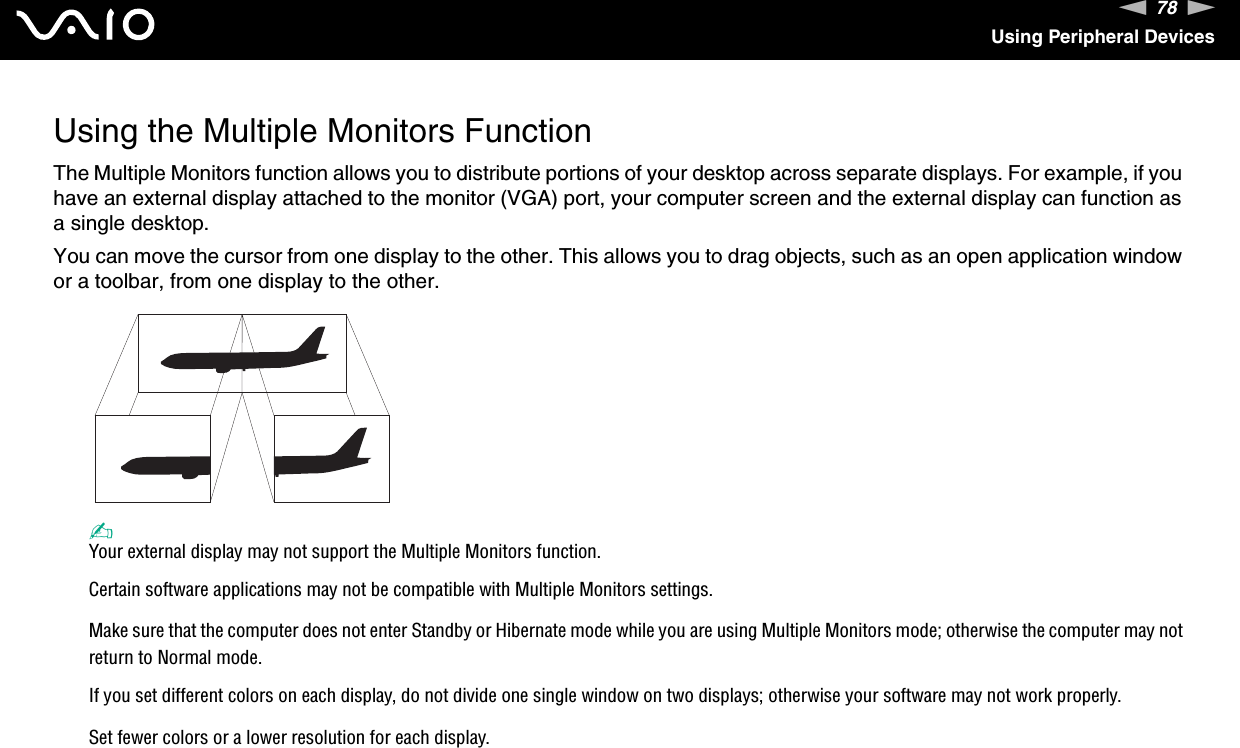 VAIO

78

Using Peripheral Devices

Using the Multiple Monitors Function

The Multiple Monitors function allows you to distribute portions of your desktop across separate displays. For example, if you have an external display attached to the monitor (VGA) port, your computer screen and the external display can function as a single desktop.

You can move the cursor from one display to the other. This allows you to drag objects, such as an open application window or a toolbar, from one display to the other.

Your external display may not support the Multiple Monitors function.

Certain software applications may not be compatible with Multiple Monitors settings.

Make sure that the computer does not enter Standby or Hibernate mode while you are using Multiple Monitors mode; otherwise the computer may not return to Normal mode.

If you set different colors on each display, do not divide one single window on two displays; otherwise your software may not work properly.

Set fewer colors or a lower resolution for each display.