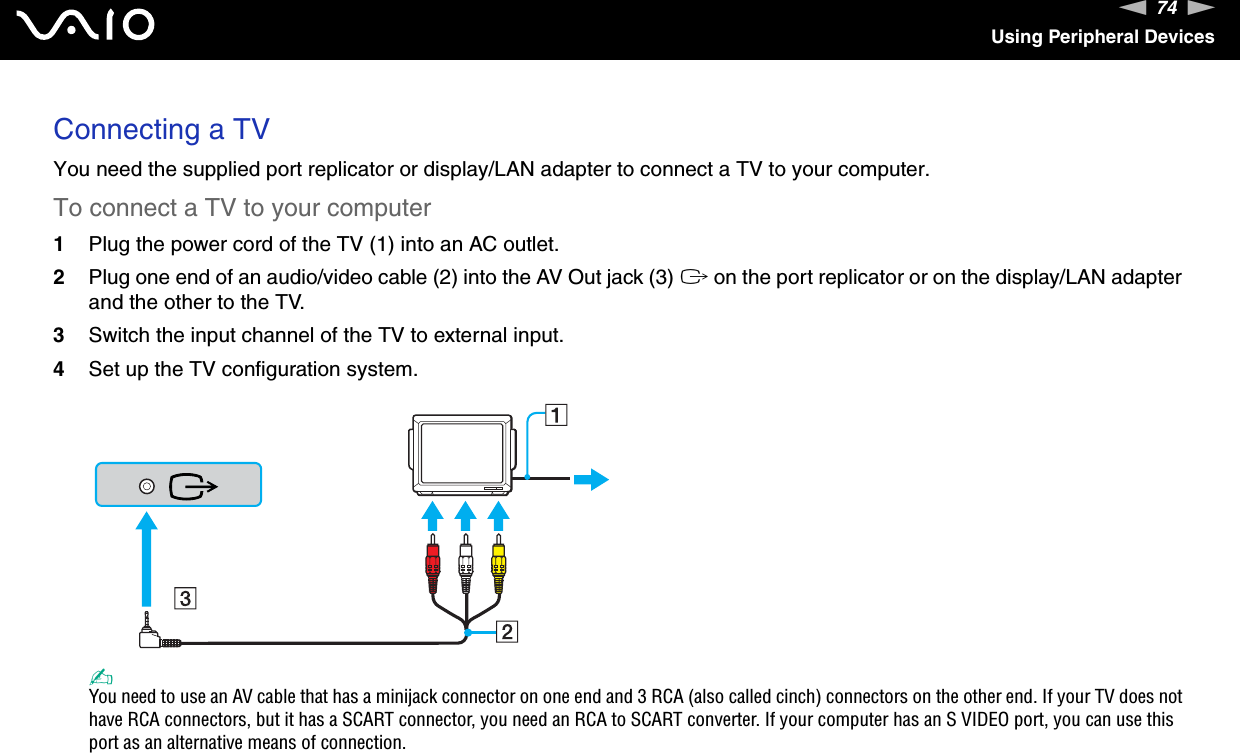 VAIO

74

Using Peripheral Devices

Connecting a TV

You need the supplied port replicator or display/LAN adapter to connect a TV to your computer.

To connect a TV to your computer

1 Plug the power cord of the TV (1) into an AC outlet.

2 Plug one end of an audio/video cable (2) into the AV Out jack (3) on the port replicator or on the display/LAN adapter and the other to the TV.

3 Switch the input channel of the TV to external input.

4 Set up the TV configuration system.

1

3

2

You need to use an AV cable that has a minijack connector on one end and 3 RCA (also called cinch) connectors on the other end. If your TV does not have RCA connectors, but it has a SCART connector, you need an RCA to SCART converter. If your computer has an S VIDEO port, you can use this port as an alternative means of connection.