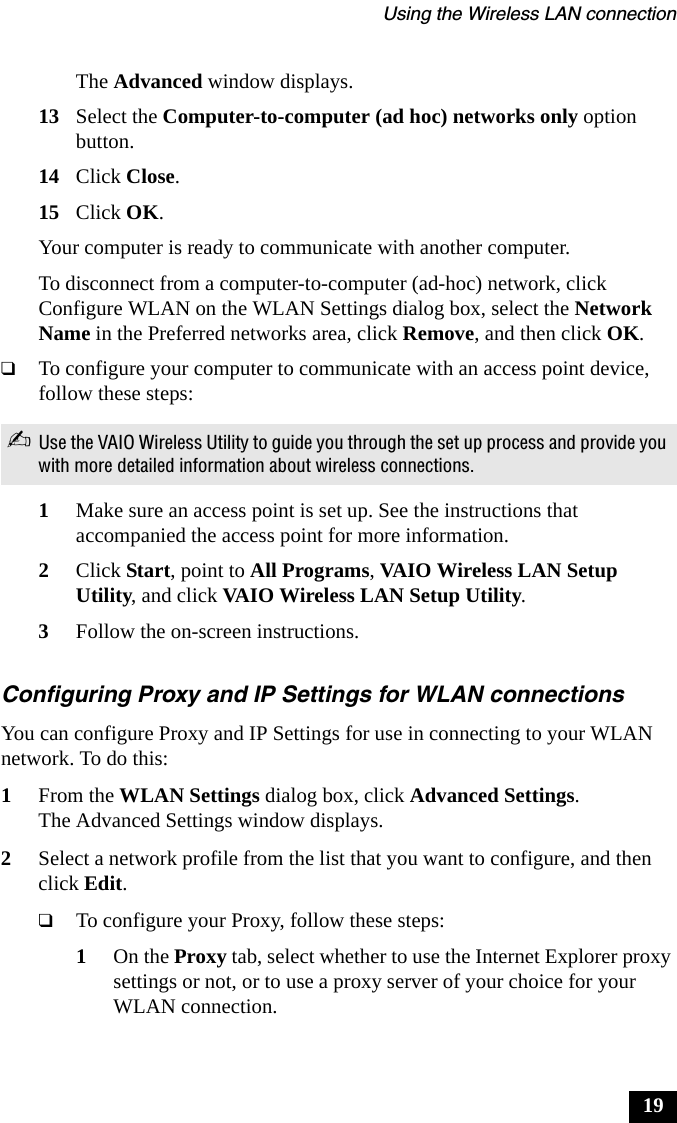 Using the Wireless LAN connection

The Advanced window displays.

13 Select the Computer-to-computer (ad hoc) networks only option button.

14 Click Close.

15 Click OK.

Your computer is ready to communicate with another computer.

To disconnect from a computer-to-computer (ad-hoc) network, click Configure WLAN on the WLAN Settings dialog box, select the Network Name in the Preferred networks area, click Remove, and then click OK.

❑ To configure your computer to communicate with an access point device, follow these steps:

✍ Use the VAIO Wireless Utility to guide you through the set up process and provide you with more detailed information about wireless connections.

1 Make sure an access point is set up. See the instructions that accompanied the access point for more information.

2 Click Start, point to All Programs, VAIO Wireless LAN Setup Utility, and click VAIO Wireless LAN Setup Utility.

3 Follow the on-screen instructions.

Configuring Proxy and IP Settings for WLAN connections

You can configure Proxy and IP Settings for use in connecting to your WLAN network. To do this:

1 From the WLAN Settings dialog box, click Advanced Settings.
The Advanced Settings window displays.

2 Select a network profile from the list that you want to configure, and then click Edit.

❑ To configure your Proxy, follow these steps:

1 On the Proxy tab, select whether to use the Internet Explorer proxy settings or not, or to use a proxy server of your choice for your WLAN connection.

19