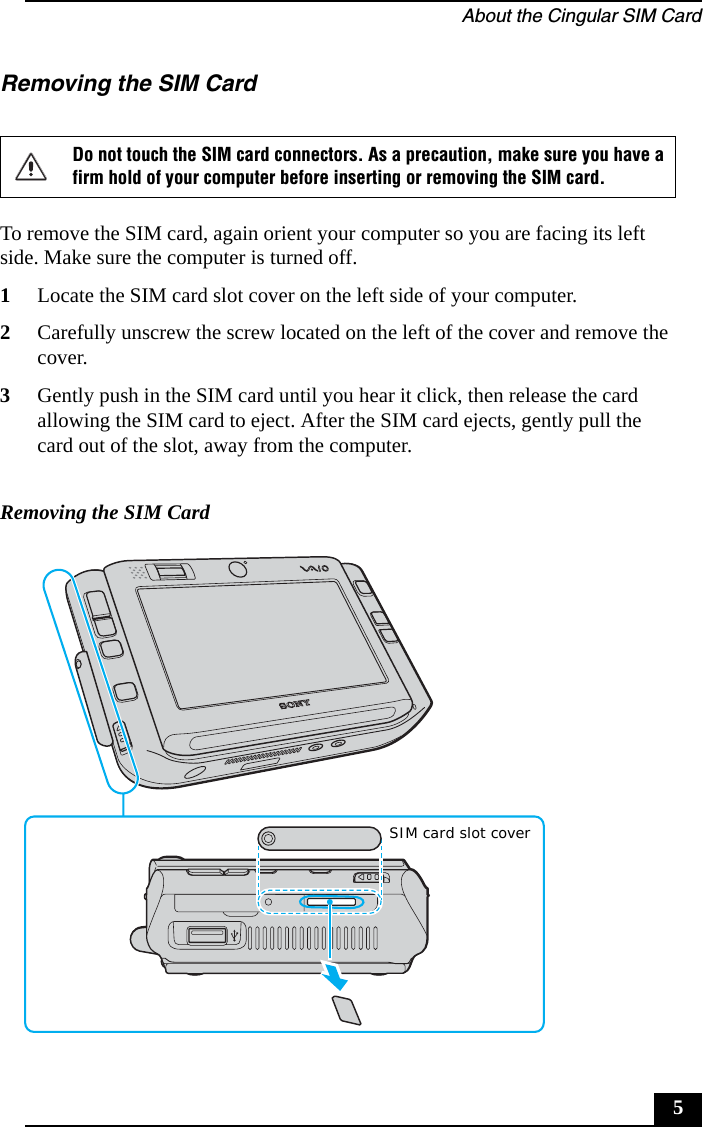 About the Cingular SIM Card

Removing the SIM Card

Do not touch the SIM card connectors. As a precaution, make sure you have a firm hold of your computer before inserting or removing the SIM card.

To remove the SIM card, again orient your computer so you are facing its left side. Make sure the computer is turned off.

1 Locate the SIM card slot cover on the left side of your computer.

2 Carefully unscrew the screw located on the left of the cover and remove the cover.

3 Gently push in the SIM card until you hear it click, then release the card allowing the SIM card to eject. After the SIM card ejects, gently pull the card out of the slot, away from the computer.

Removing the SIM Card

VAIO

SONY

SIM card slot cover

5