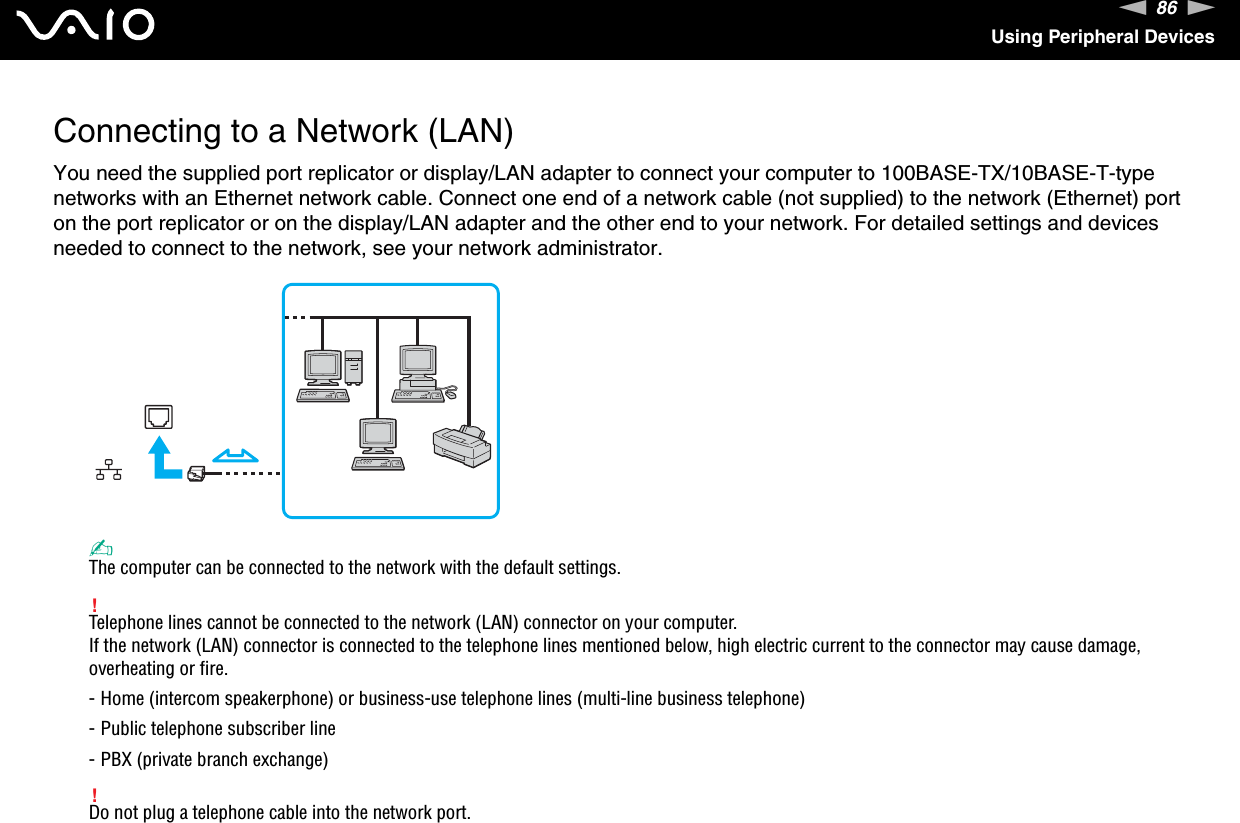 VAIO

86

Using Peripheral Devices

Connecting to a Network (LAN)

You need the supplied port replicator or display/LAN adapter to connect your computer to 100BASE-TX/10BASE-T-type networks with an Ethernet network cable. Connect one end of a network cable (not supplied) to the network (Ethernet) port on the port replicator or on the display/LAN adapter and the other end to your network. For detailed settings and devices needed to connect to the network, see your network administrator.

The computer can be connected to the network with the default settings.

!
Telephone lines cannot be connected to the network (LAN) connector on your computer.
If the network (LAN) connector is connected to the telephone lines mentioned below, high electric current to the connector may cause damage, overheating or fire.

- Home (intercom speakerphone) or business-use telephone lines (multi-line business telephone)

- Public telephone subscriber line

- PBX (private branch exchange)

!
Do not plug a telephone cable into the network port.