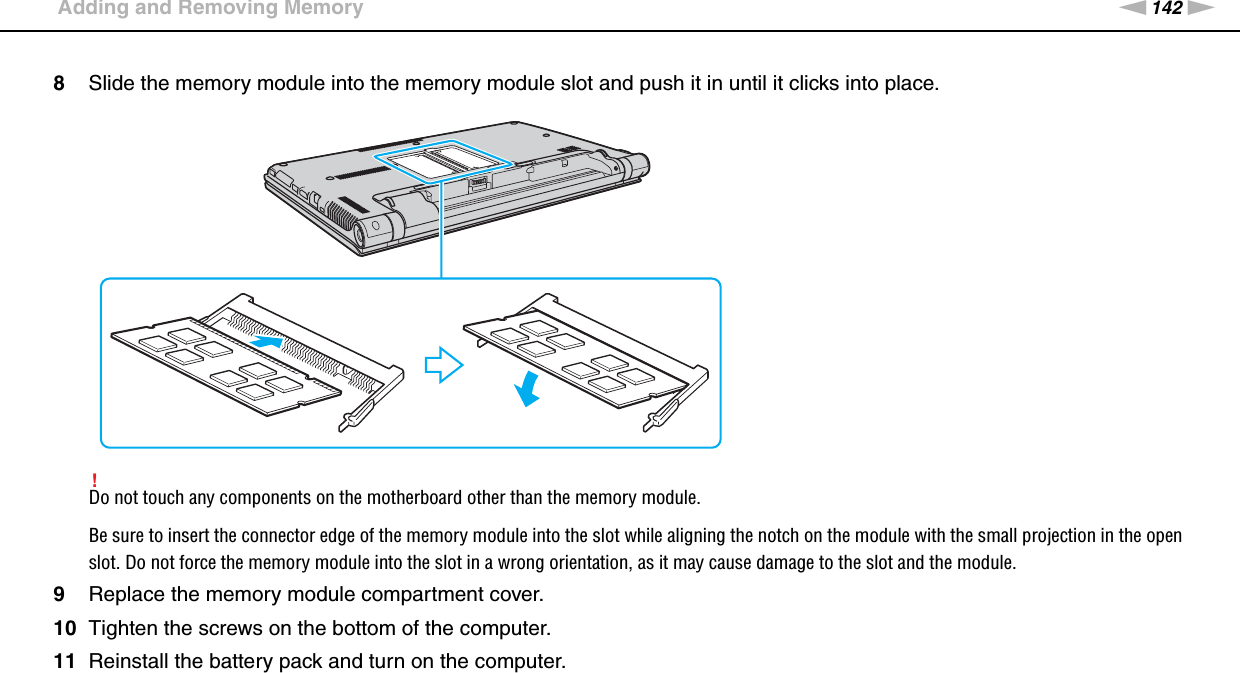 Adding and Removing Memory

142

8 Slide the memory module into the memory module slot and push it in until it clicks into place.

!
Do not touch any components on the motherboard other than the memory module.

Be sure to insert the connector edge of the memory module into the slot while aligning the notch on the module with the small projection in the open slot. Do not force the memory module into the slot in a wrong orientation, as it may cause damage to the slot and the module.

9 Replace the memory module compartment cover.

10 Tighten the screws on the bottom of the computer.

11 Reinstall the battery pack and turn on the computer.