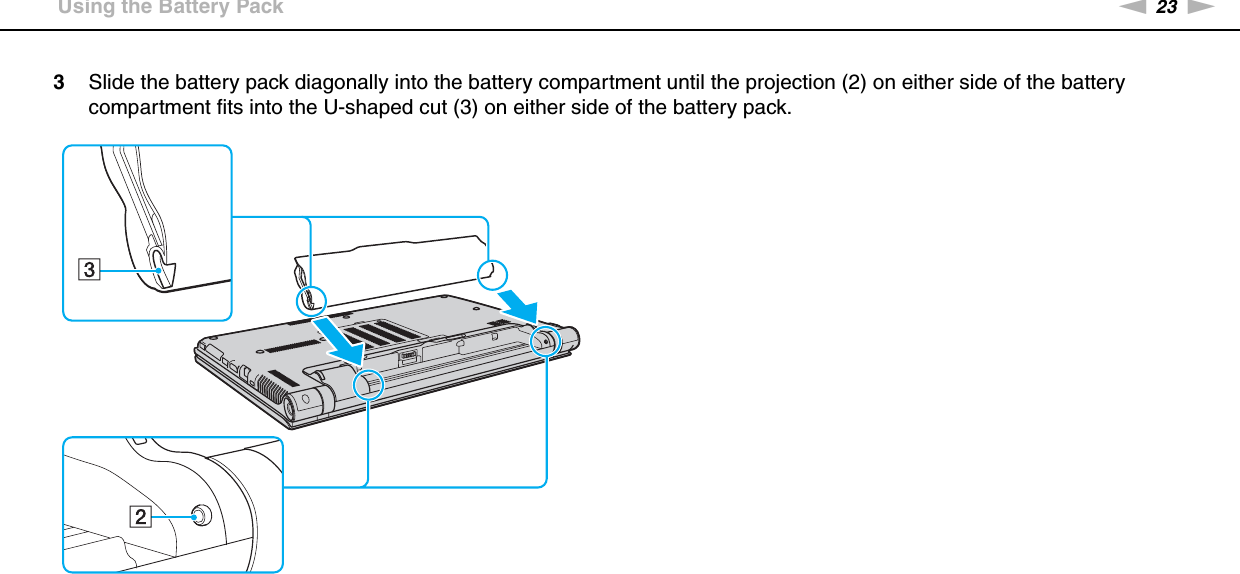 Using the Battery Pack

23

3 Slide the battery pack diagonally into the battery compartment until the projection (2) on either side of the battery compartment fits into the U-shaped cut (3) on either side of the battery pack.

3

2