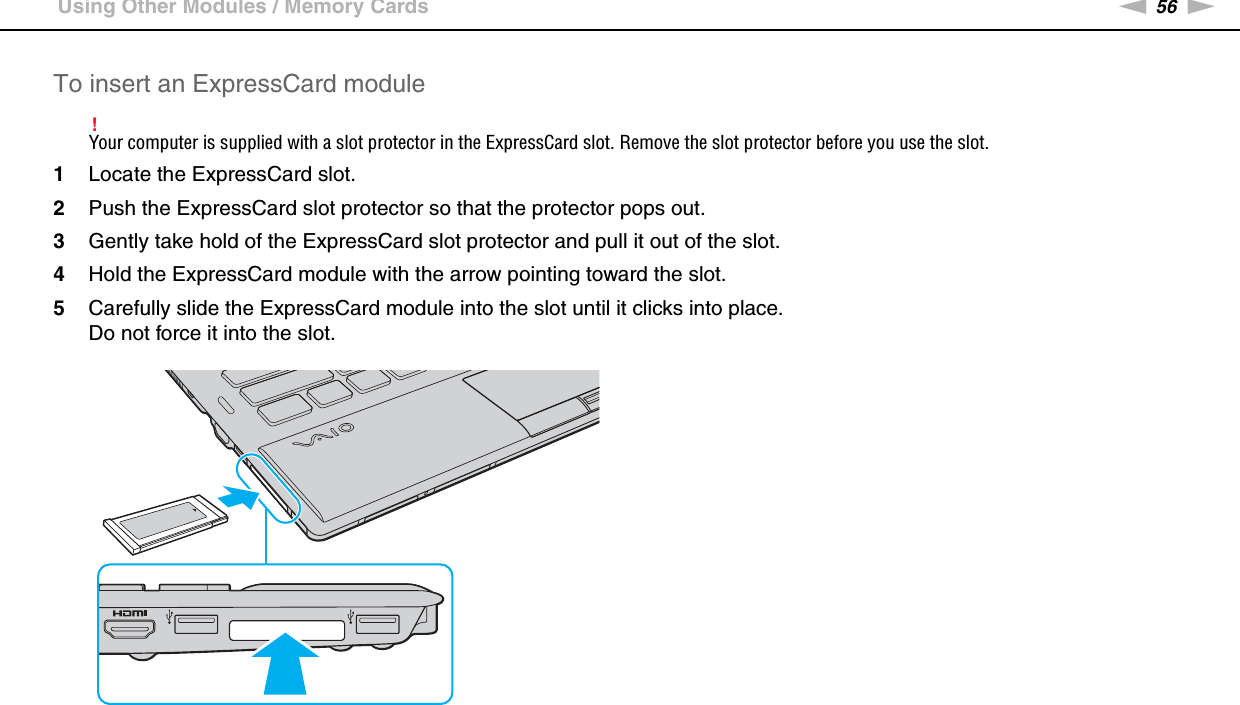 Using Other Modules / Memory Cards

56

To insert an ExpressCard module

!
Your computer is supplied with a slot protector in the ExpressCard slot. Remove the slot protector before you use the slot.

1 Locate the ExpressCard slot.

2 Push the ExpressCard slot protector so that the protector pops out.

3 Gently take hold of the ExpressCard slot protector and pull it out of the slot.

4 Hold the ExpressCard module with the arrow pointing toward the slot.

5 Carefully slide the ExpressCard module into the slot until it clicks into place.
Do not force it into the slot.

VAIO

HDMI