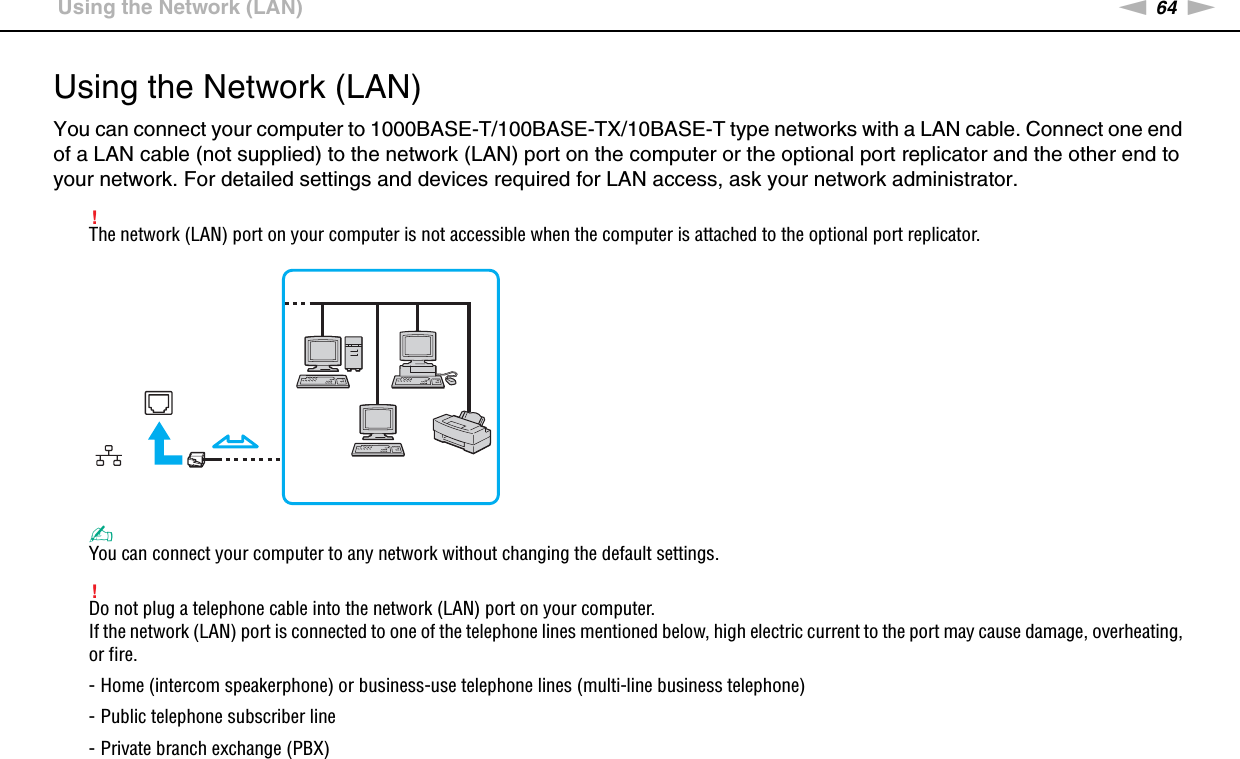 Using the Network (LAN)

64

Using the Network (LAN)

You can connect your computer to 1000BASE-T/100BASE-TX/10BASE-T type networks with a LAN cable. Connect one end of a LAN cable (not supplied) to the network (LAN) port on the computer or the optional port replicator and the other end to your network. For detailed settings and devices required for LAN access, ask your network administrator.

!
The network (LAN) port on your computer is not accessible when the computer is attached to the optional port replicator.

You can connect your computer to any network without changing the default settings.

!
Do not plug a telephone cable into the network (LAN) port on your computer.
If the network (LAN) port is connected to one of the telephone lines mentioned below, high electric current to the port may cause damage, overheating, or fire.

- Home (intercom speakerphone) or business-use telephone lines (multi-line business telephone)

- Public telephone subscriber line

- Private branch exchange (PBX)