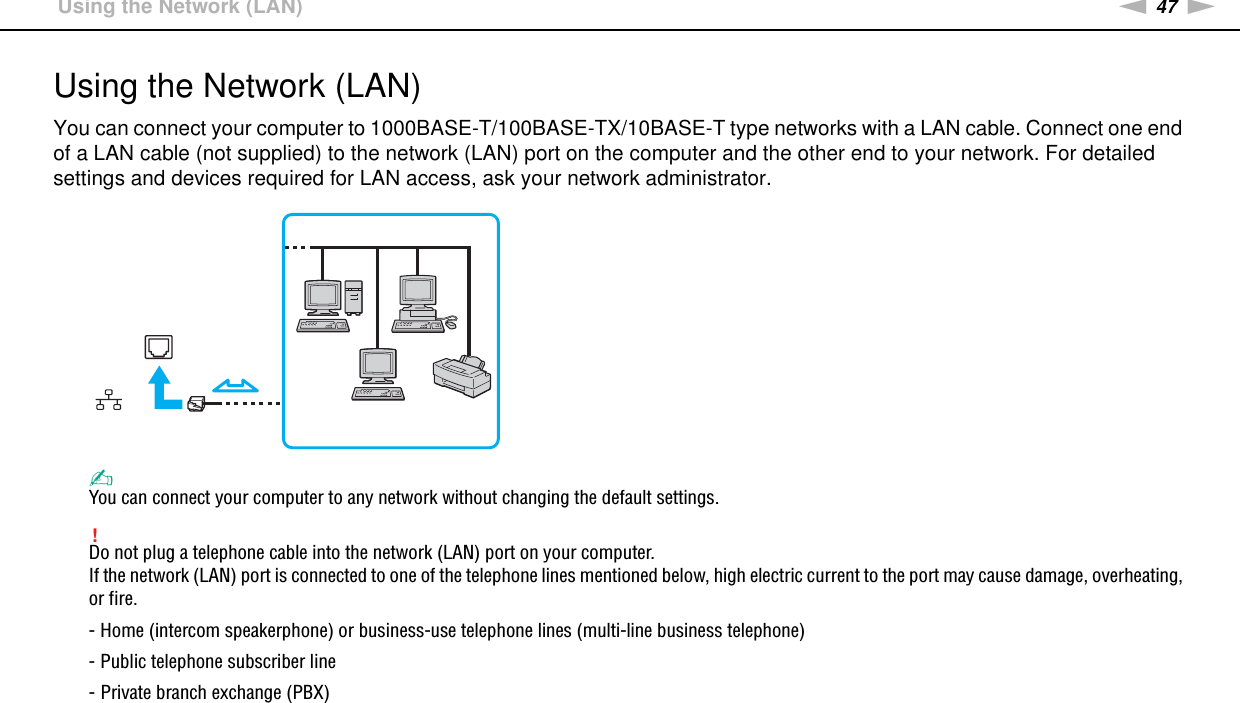 Using the Network (LAN)

47

Using the Network (LAN)

You can connect your computer to 1000BASE-T/100BASE-TX/10BASE-T type networks with a LAN cable. Connect one end of a LAN cable (not supplied) to the network (LAN) port on the computer and the other end to your network. For detailed settings and devices required for LAN access, ask your network administrator.

You can connect your computer to any network without changing the default settings.

!
Do not plug a telephone cable into the network (LAN) port on your computer.
If the network (LAN) port is connected to one of the telephone lines mentioned below, high electric current to the port may cause damage, overheating, or fire.

- Home (intercom speakerphone) or business-use telephone lines (multi-line business telephone)

- Public telephone subscriber line

- Private branch exchange (PBX)