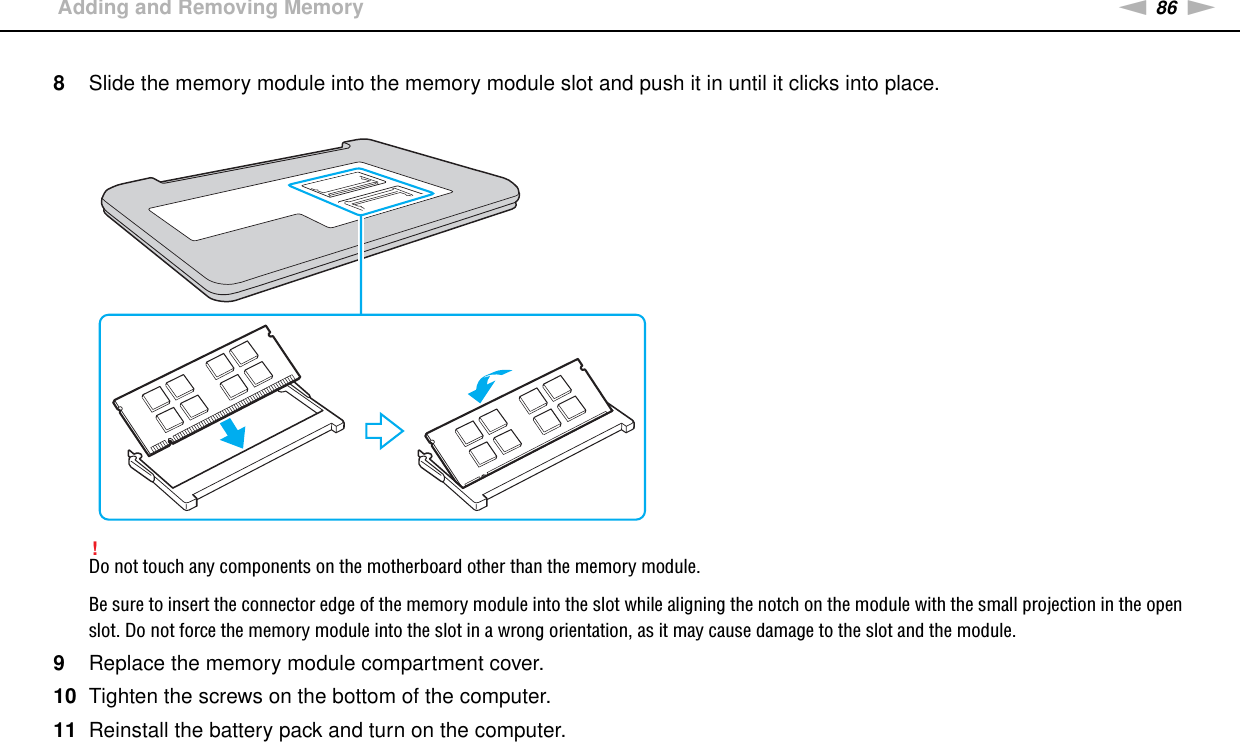 Adding and Removing Memory

86

8 Slide the memory module into the memory module slot and push it in until it clicks into place.

!
Do not touch any components on the motherboard other than the memory module.

Be sure to insert the connector edge of the memory module into the slot while aligning the notch on the module with the small projection in the open slot. Do not force the memory module into the slot in a wrong orientation, as it may cause damage to the slot and the module.

9 Replace the memory module compartment cover.

10 Tighten the screws on the bottom of the computer.

11 Reinstall the battery pack and turn on the computer.