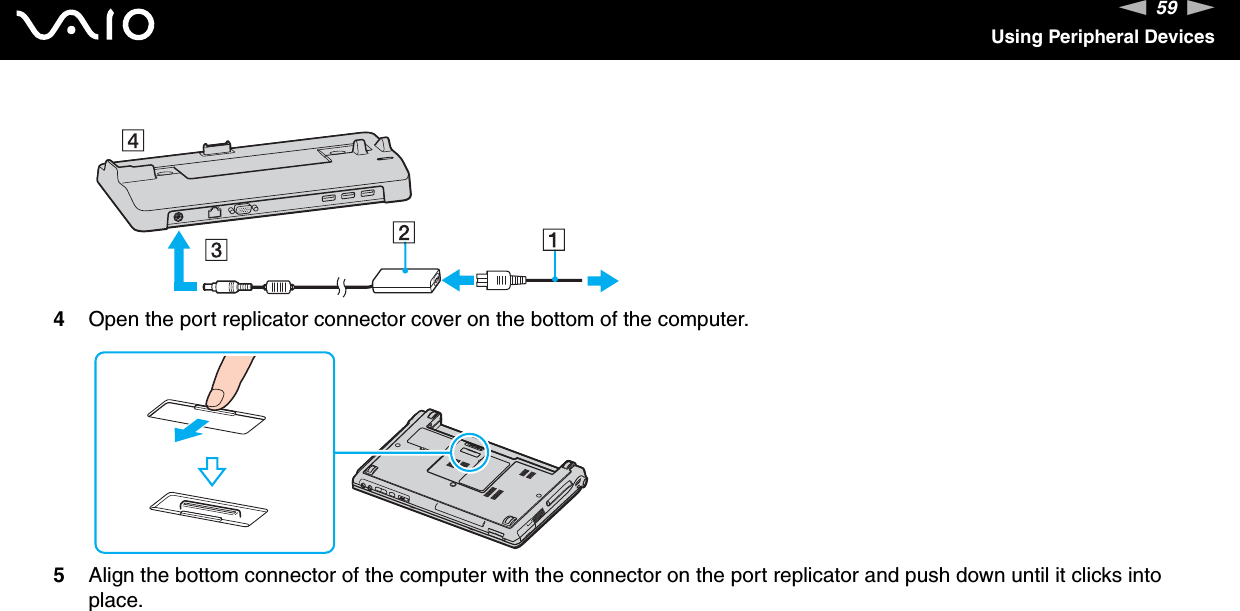 VAIO

59

Using Peripheral Devices

4

3

2

1

4 Open the port replicator connector cover on the bottom of the computer.

5 Align the bottom connector of the computer with the connector on the port replicator and push down until it clicks into place.