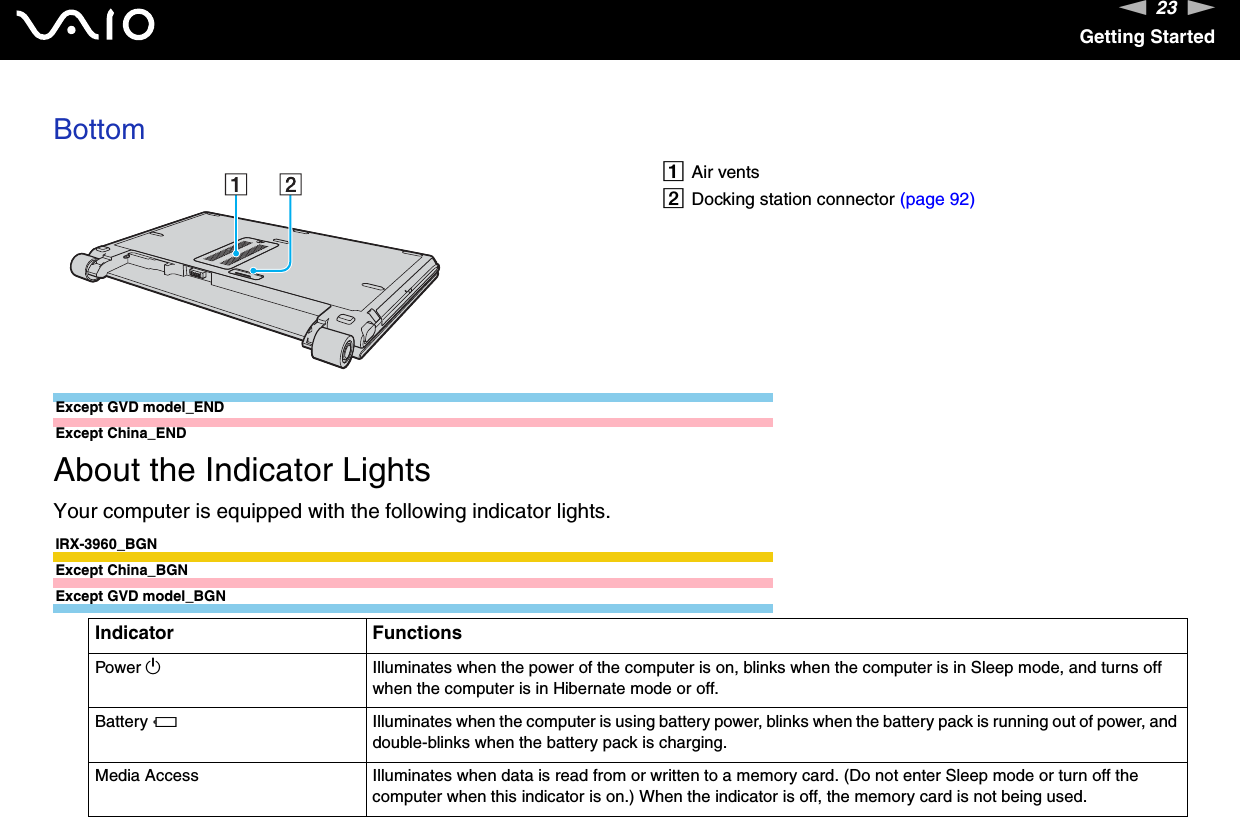 VAIO

23

Getting Started

Bottom

1 2

1 Air vents
2 Docking station connector (page 92)

Except GVD model_END

Except China_END

About the Indicator Lights

Your computer is equipped with the following indicator lights.

IRX-3960_BGN

Except China_BGN

Except GVD model_BGN

| Indicator | Functions |
|---|---|
| Power | Illuminates when the power of the computer is on, blinks when the computer is in Sleep mode, and turns off when the computer is in Hibernate mode or off. |
| Battery | Illuminates when the computer is using battery power, blinks when the battery pack is running out of power, and double-blinks when the battery pack is charging. |
| Media Access | Illuminates when data is read from or written to a memory card. (Do not enter Sleep mode or turn off the computer when this indicator is on.) When the indicator is off, the memory card is not being used. |