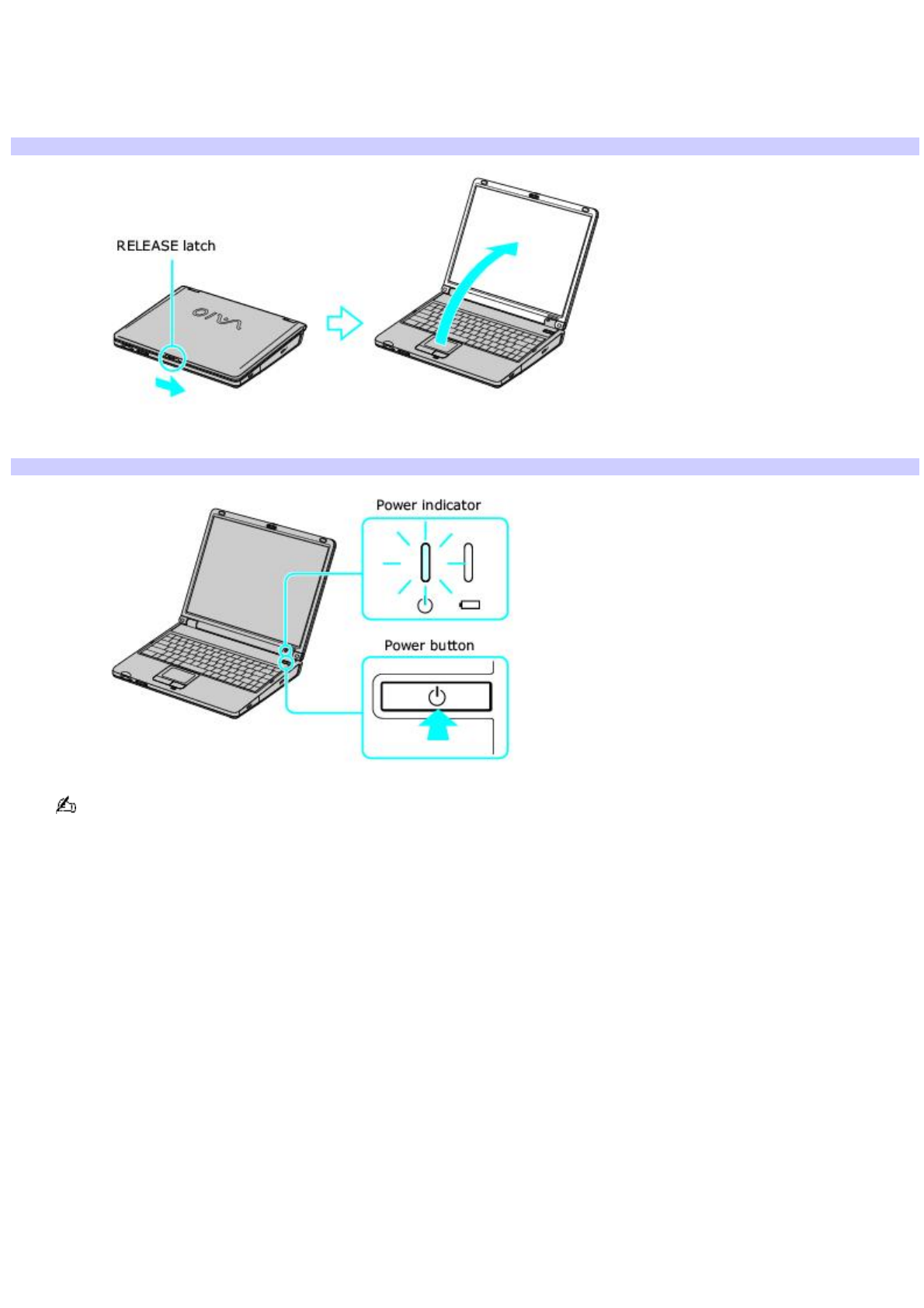 RELEASE latch

VAIO

Power indicator

Power button