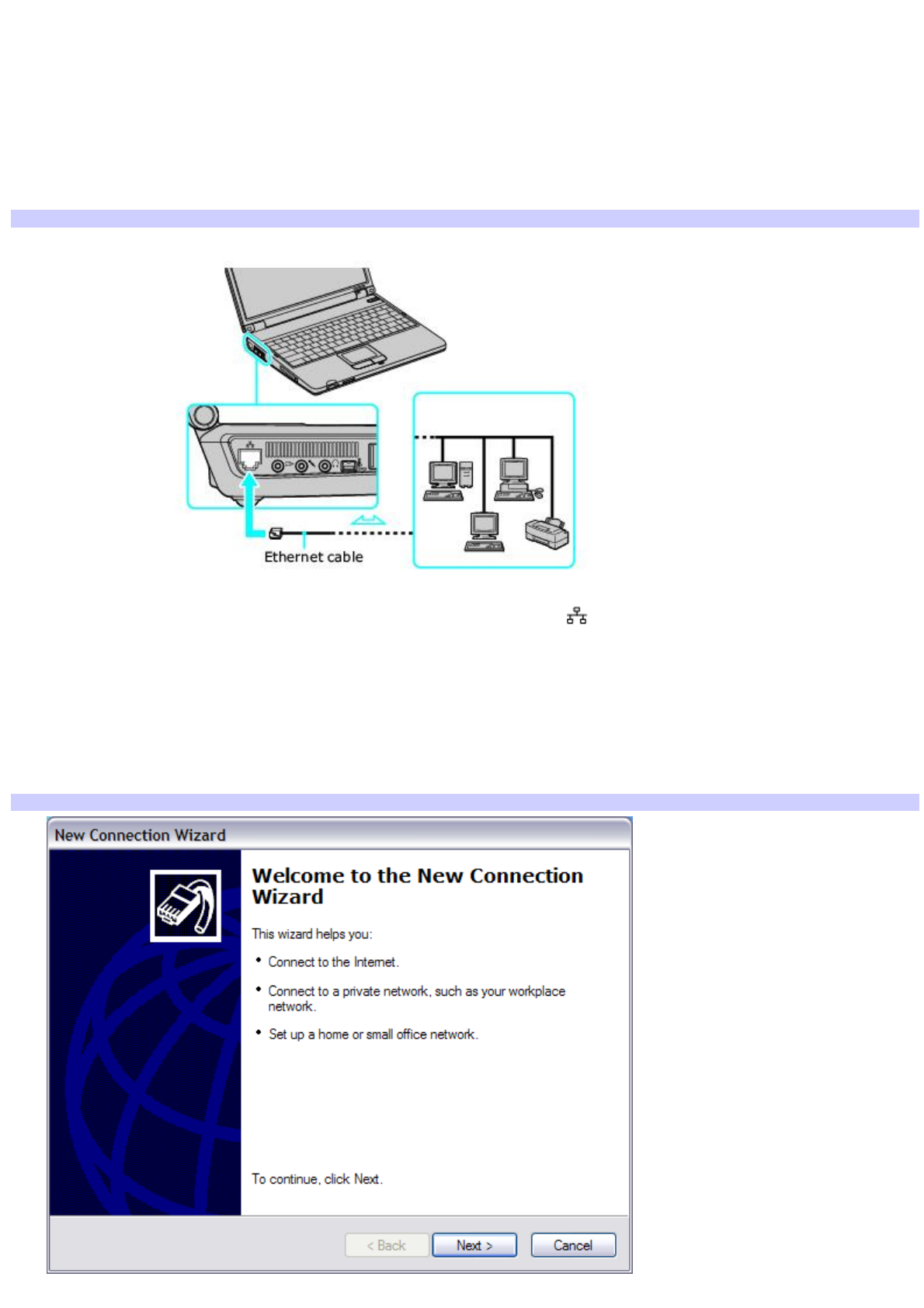 Ethernet cable

New Connection Wizard

Welcome to the New Connection Wizard

This wizard helps you:

• Connect to the Internet.

• Connect to a private network, such as your workplace network.

• Set up a home or small office network.

To continue, click Next.

< Back

Next >

Cancel