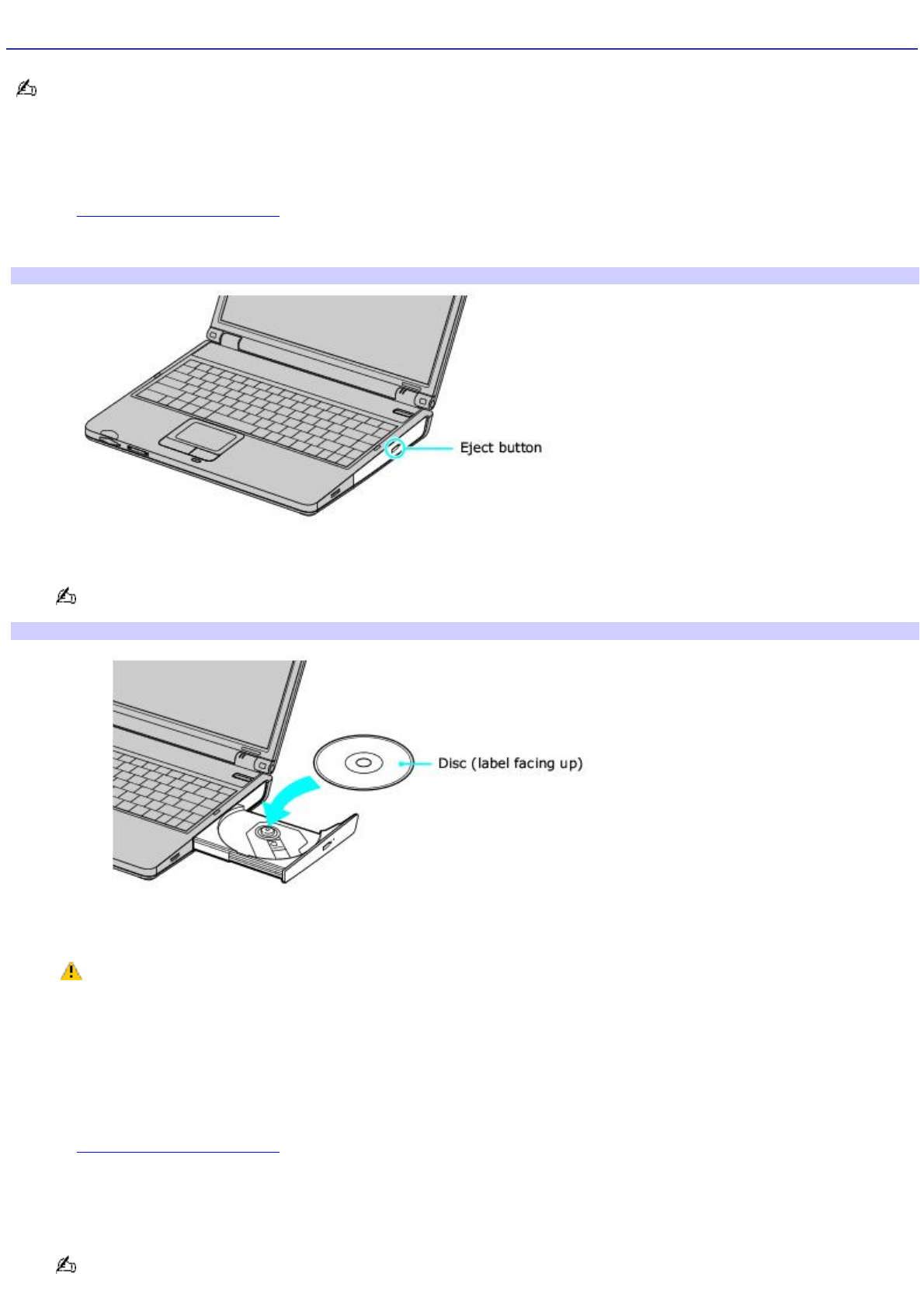 Eject button

Disc (label facing up)