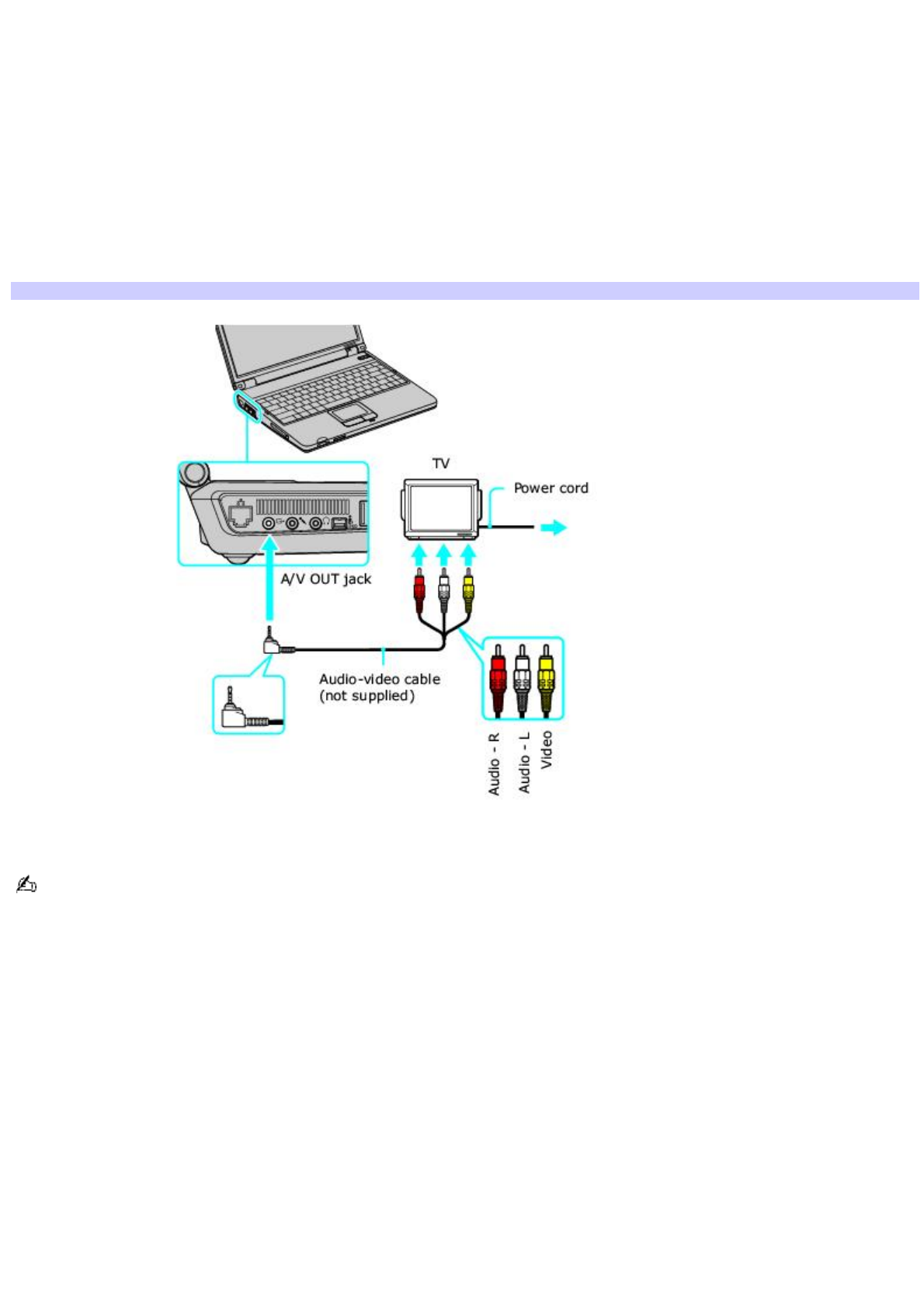 TV

Power cord

A/V OUT jack

Audio-video cable (not supplied)

Audio - R

Audio - L

Video