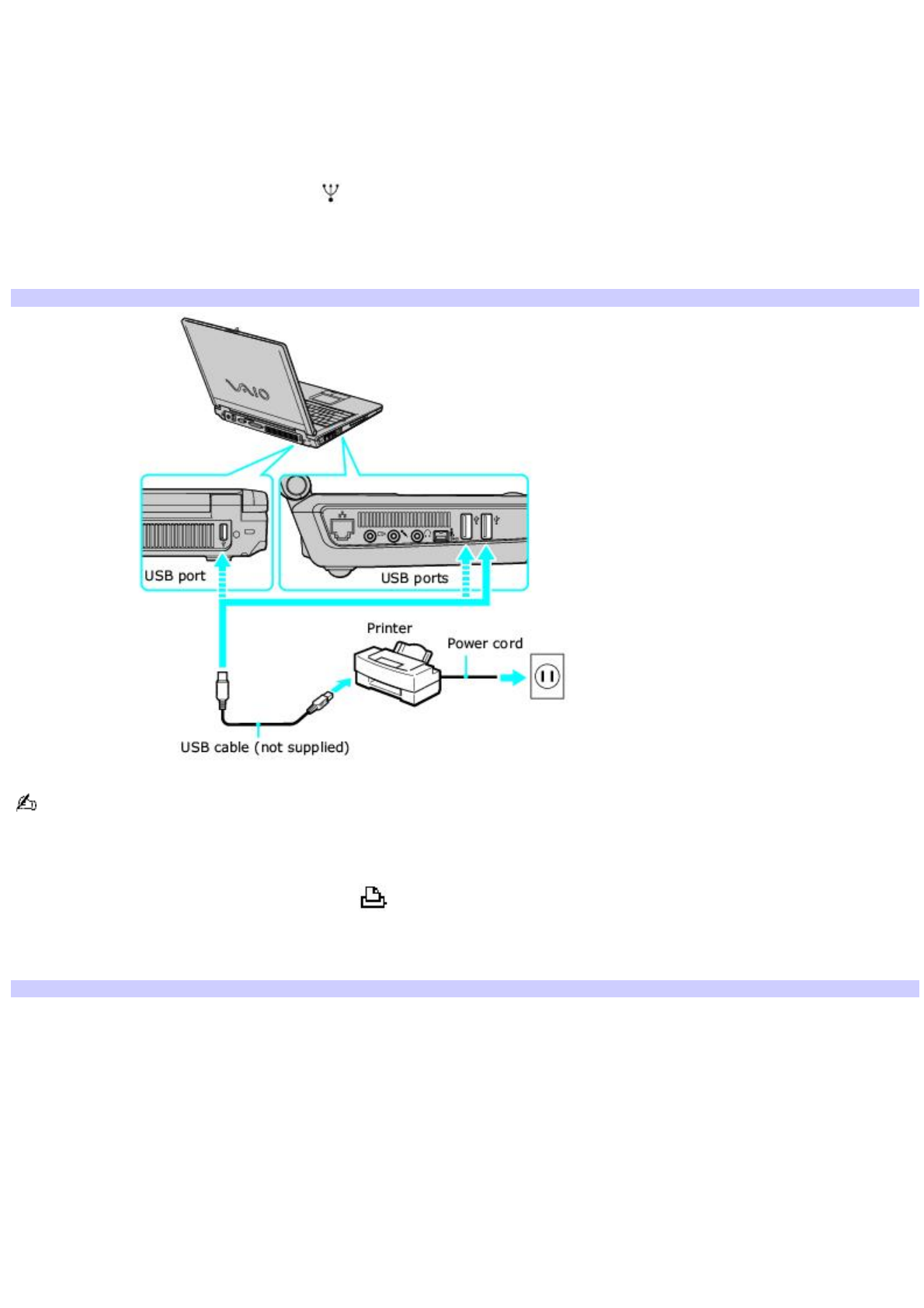 VAIO

USB port

USB ports

Printer

Power cord

USB cable (not supplied)