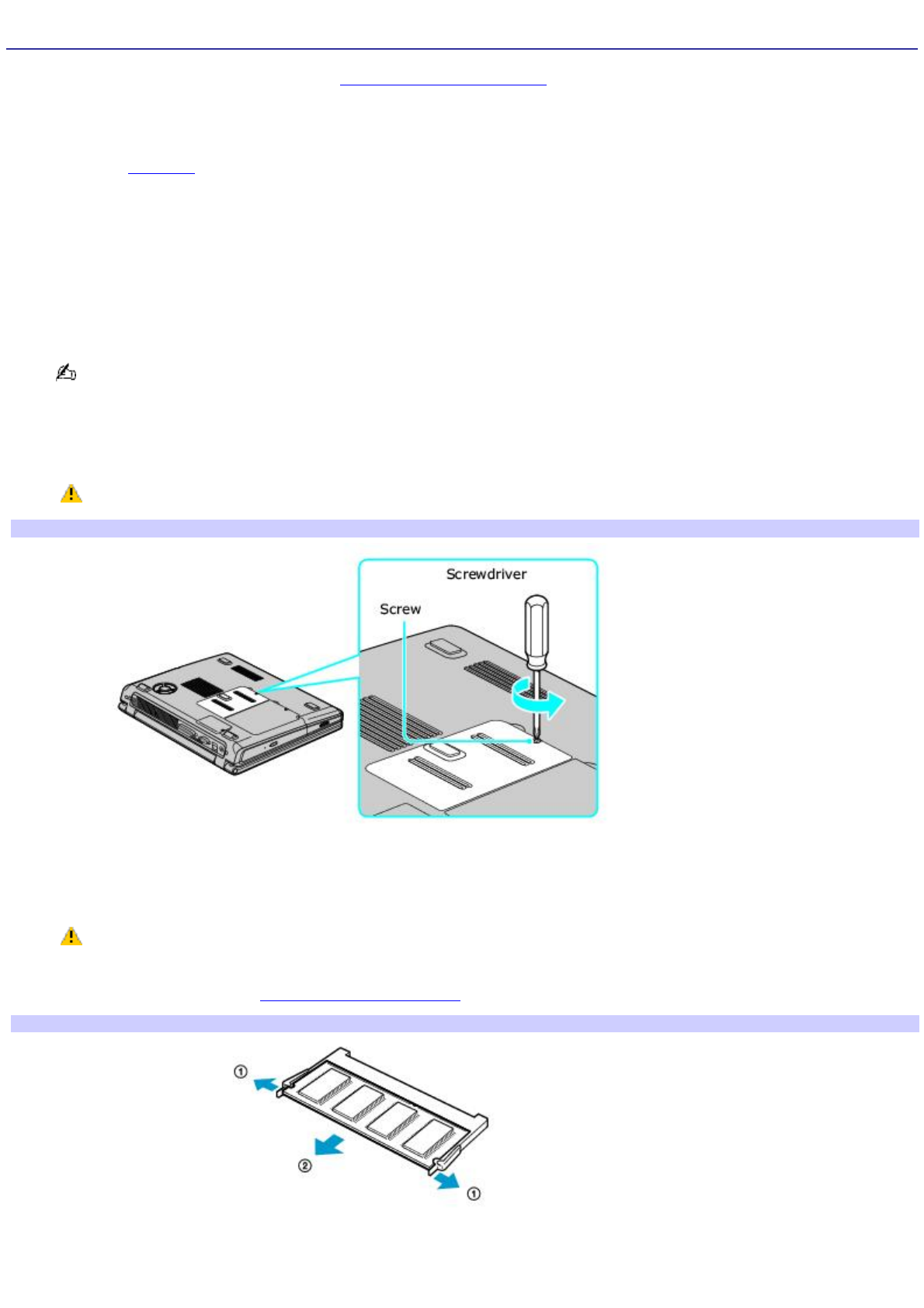 Screwdriver
Screw

①
②
①